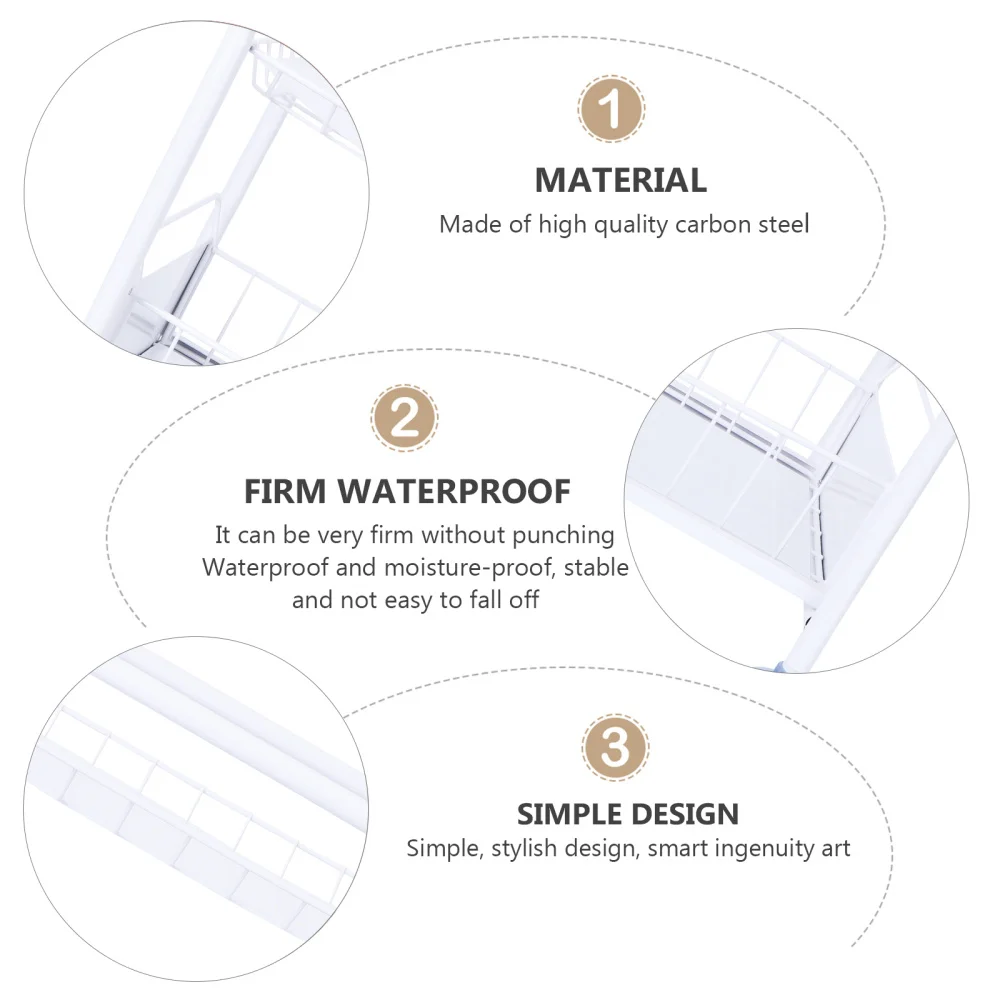 1

MATERIAL

Made of high quality carbon steel

2

FIRM WATERPROOF

It can be very firm without punching
Waterproof and moisture-proof, stable and not easy to fall off

3

SIMPLE DESIGN

Simple, stylish design, smart ingenuity art