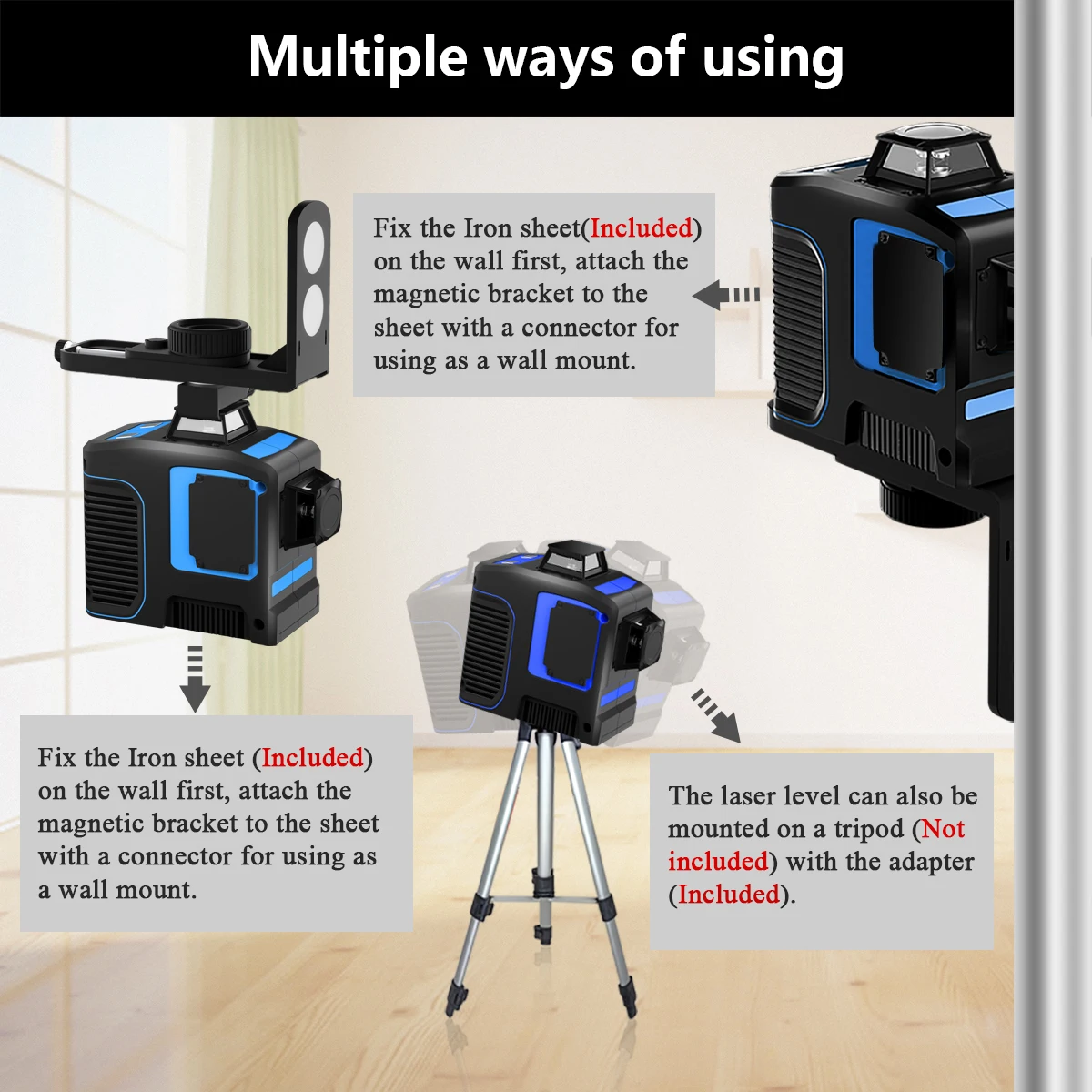 Multiple ways of using

Fix the Iron sheet(Included) on the wall first, attach the magnetic bracket to the sheet with a connector for using as a wall mount.

Fix the Iron sheet (Included) on the wall first, attach the magnetic bracket to the sheet with a connector for using as a wall mount.

The laser level can also be mounted on a tripod (Not included) with the adapter (Included).