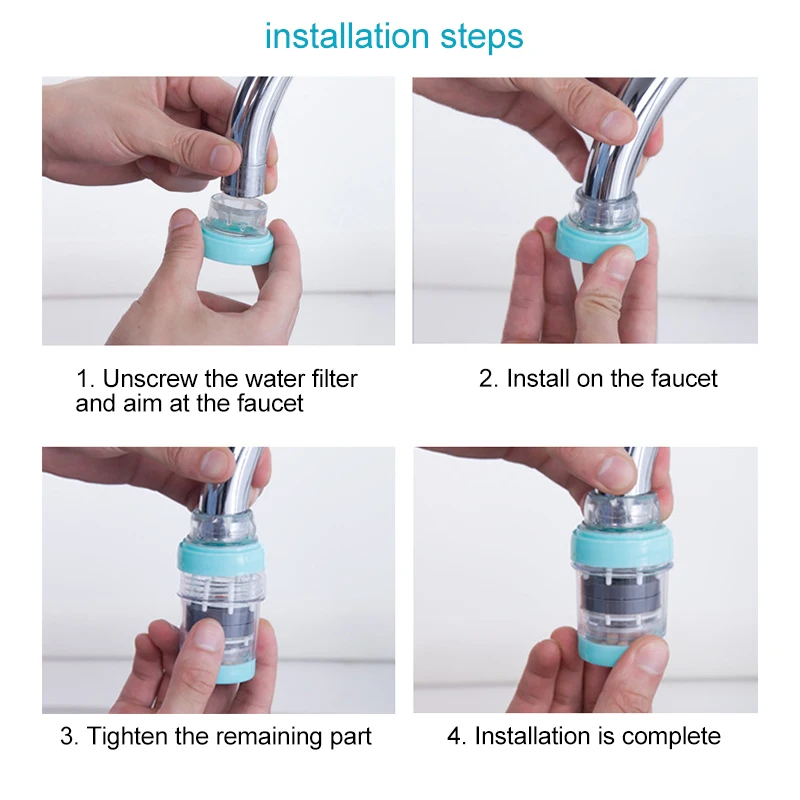 installation steps

1. Unscrew the water filter and aim at the faucet

2. Install on the faucet

3. Tighten the remaining part

4. Installation is complete