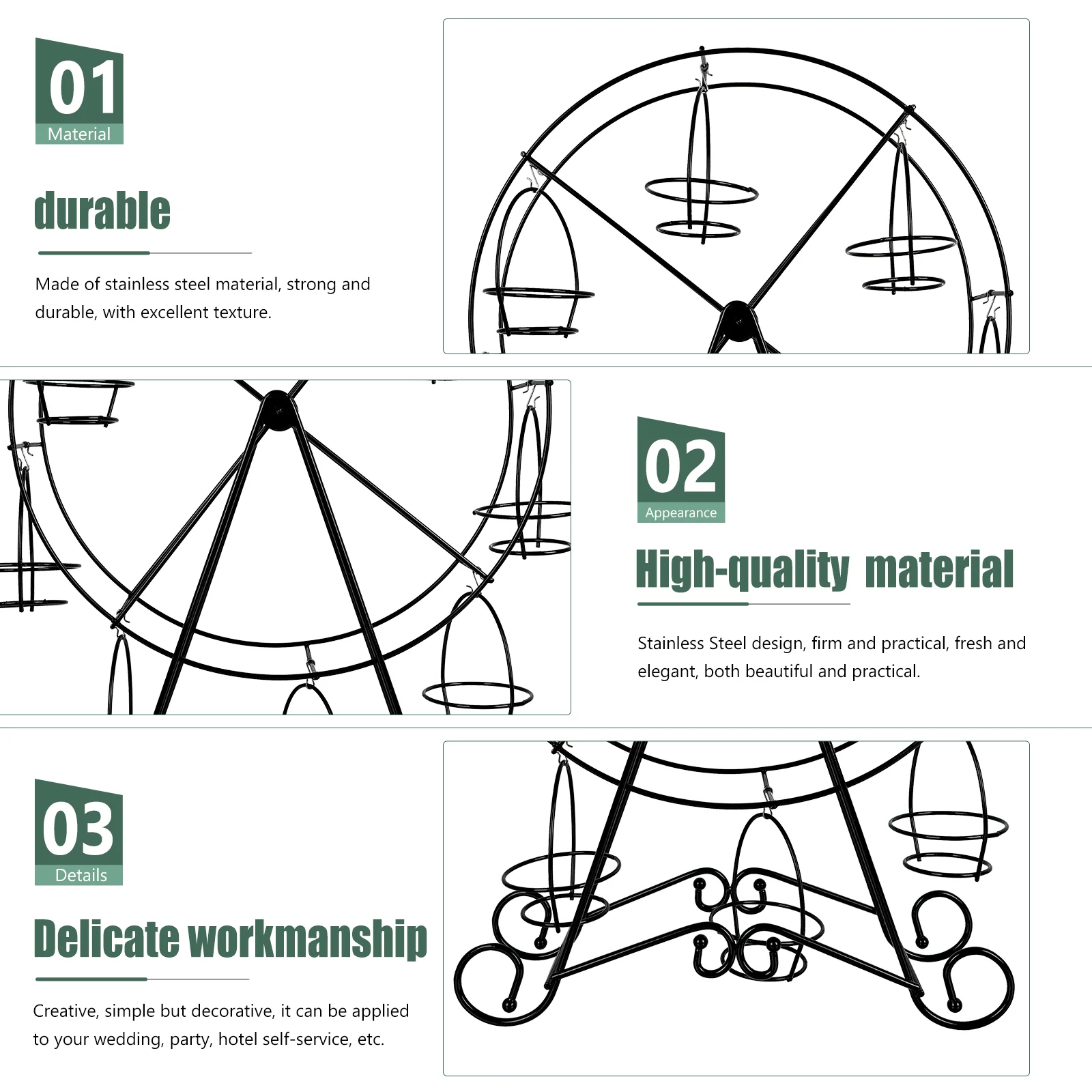 01
Material

durable

Made of stainless steel material, strong and durable, with excellent texture.

02
Appearance

High-quality material

Stainless Steel design, firm and practical, fresh and elegant, both beautiful and practical.

03
Details

Delicate workmanship

Creative, simple but decorative, it can be applied to your wedding, party, hotel self-service, etc.