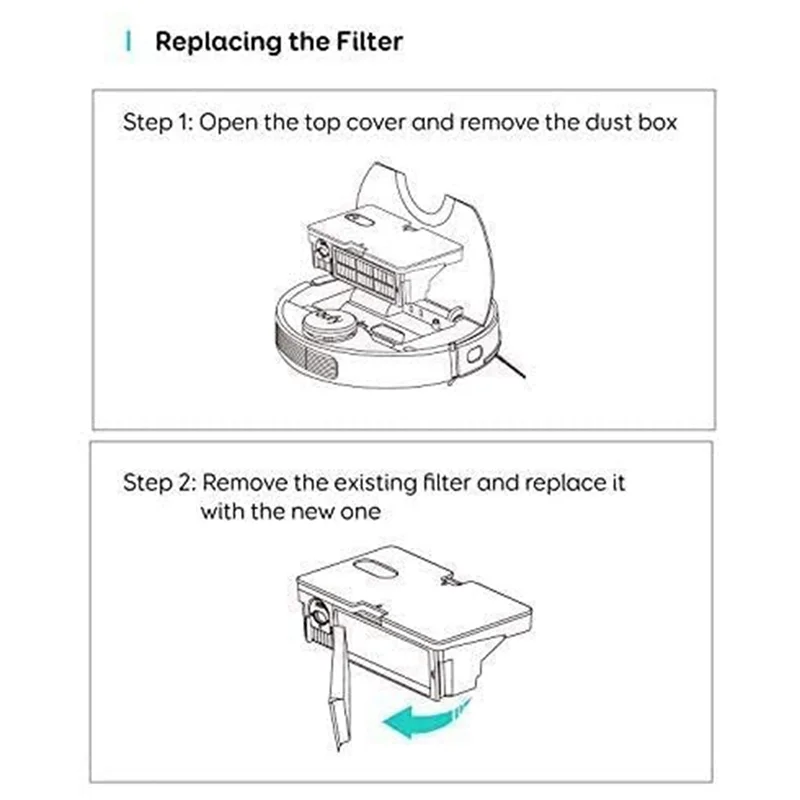 Replacing the Filter

Step 1: Open the top cover and remove the dust box

Step 2: Remove the existing filter and replace it with the new one