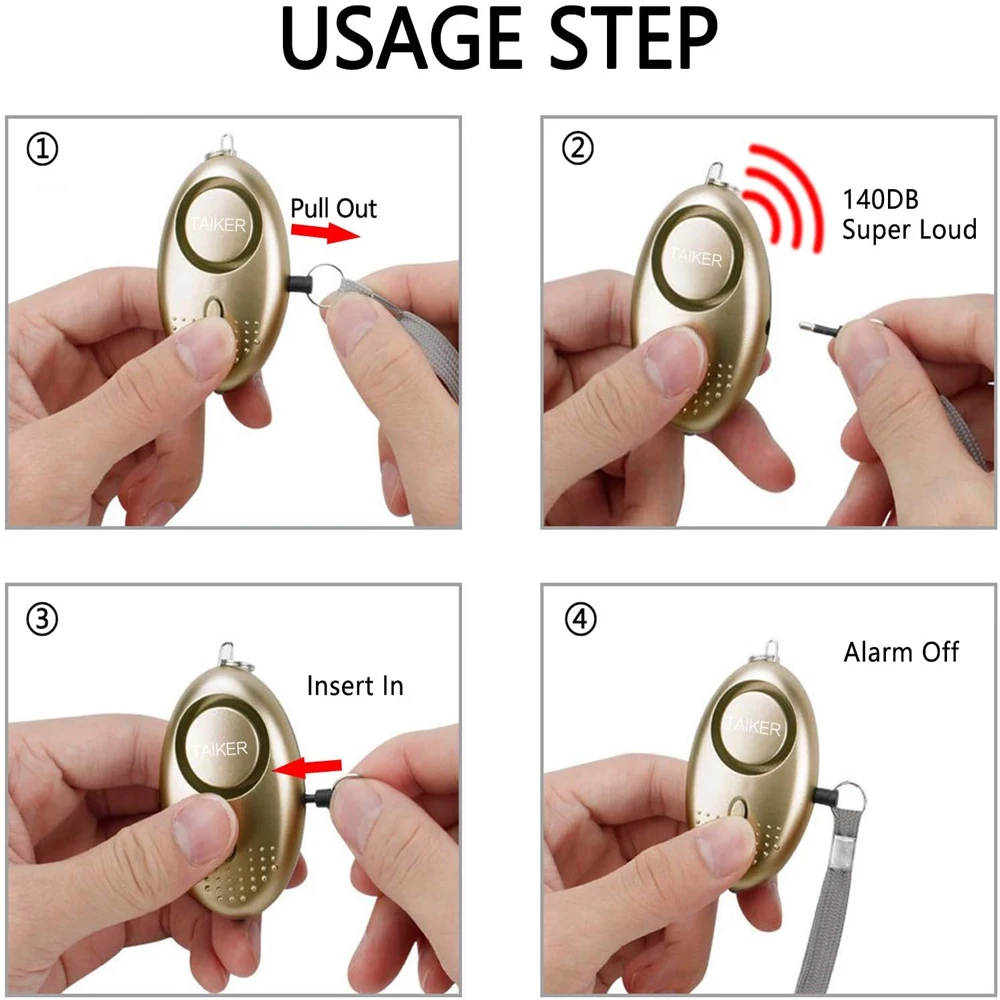 USAGE STEP

①
TAIKER
Pull Out

②
TAIKER
140DB
Super Loud

③
TAIKER
Insert In

④
TAIKER
Alarm Off