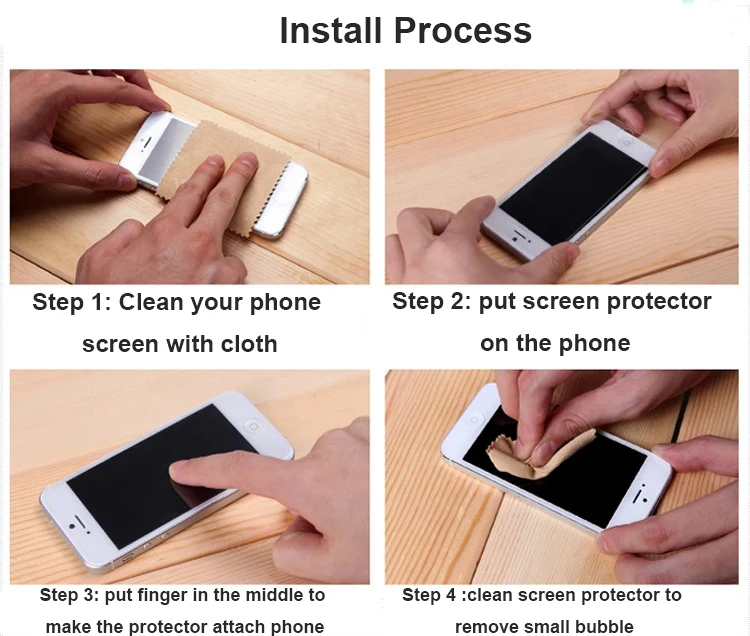 Install Process

Step 1: Clean your phone screen with cloth

Step 2: put screen protector on the phone

Step 3: put finger in the middle to make the protector attach phone

Step 4 :clean screen protector to remove small bubble