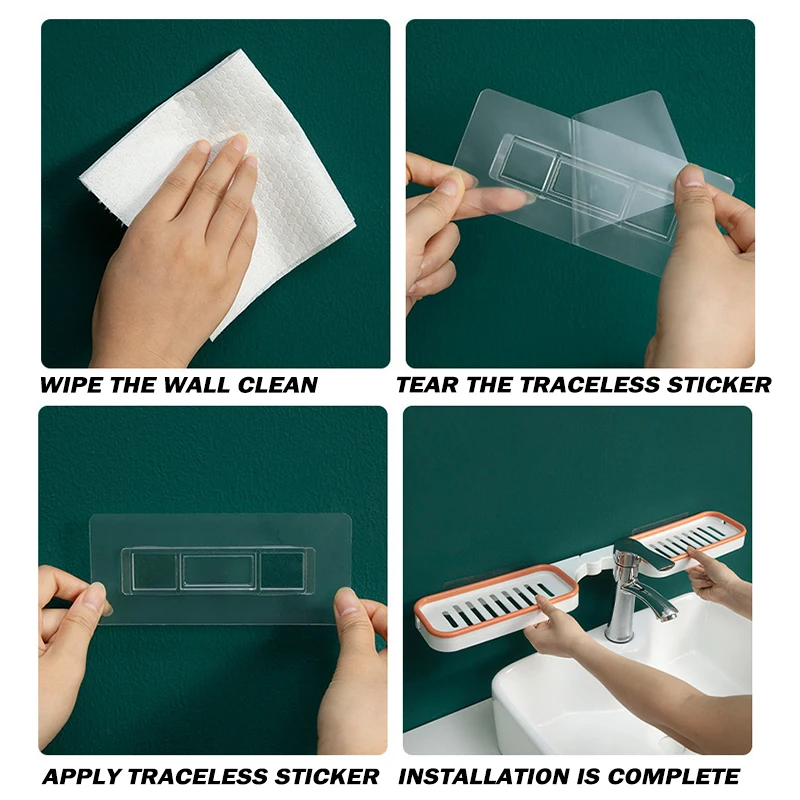 WIPE THE WALL CLEAN

TEAR THE TRACELESS STICKER

APPLY TRACELESS STICKER

INSTALLATION IS COMPLETE