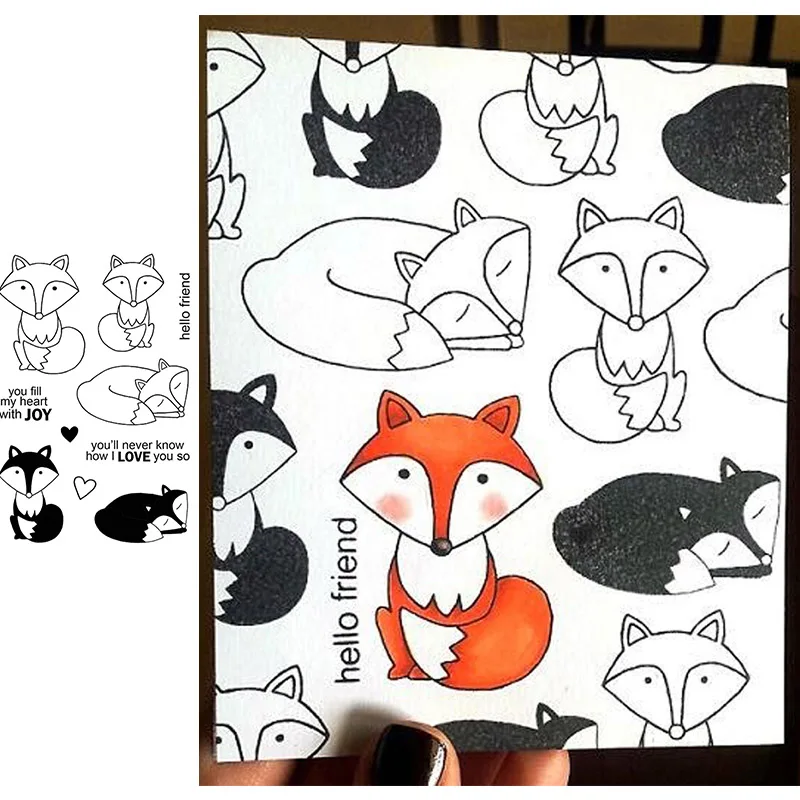 hello friend

you fill my heart with JOY

you'll never know how I LOVE you so

hello friend