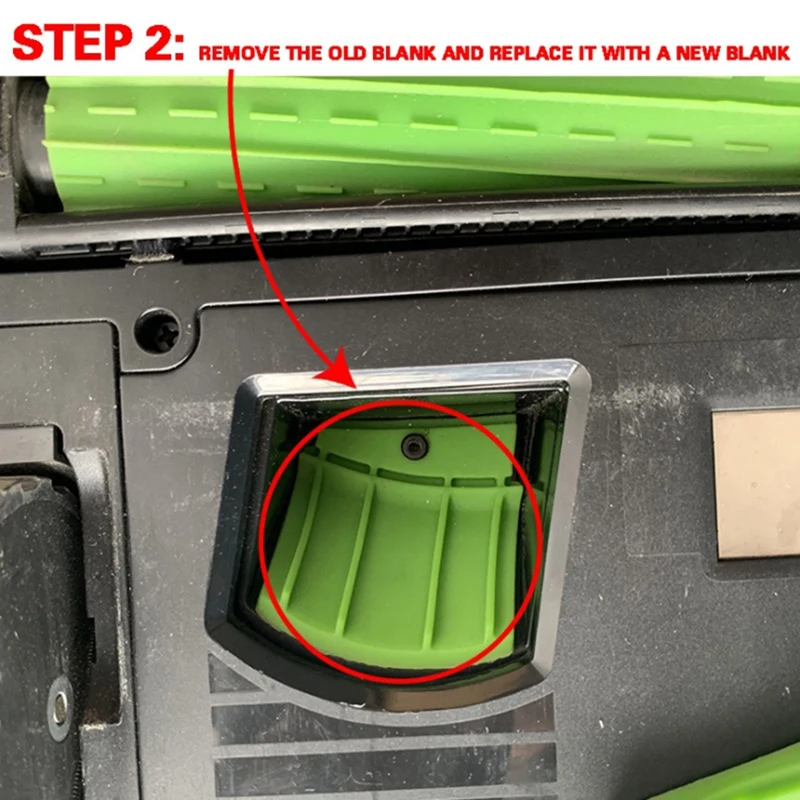 STEP 2: REMOVE THE OLD BLANK AND REPLACE IT WITH A NEW BLANK