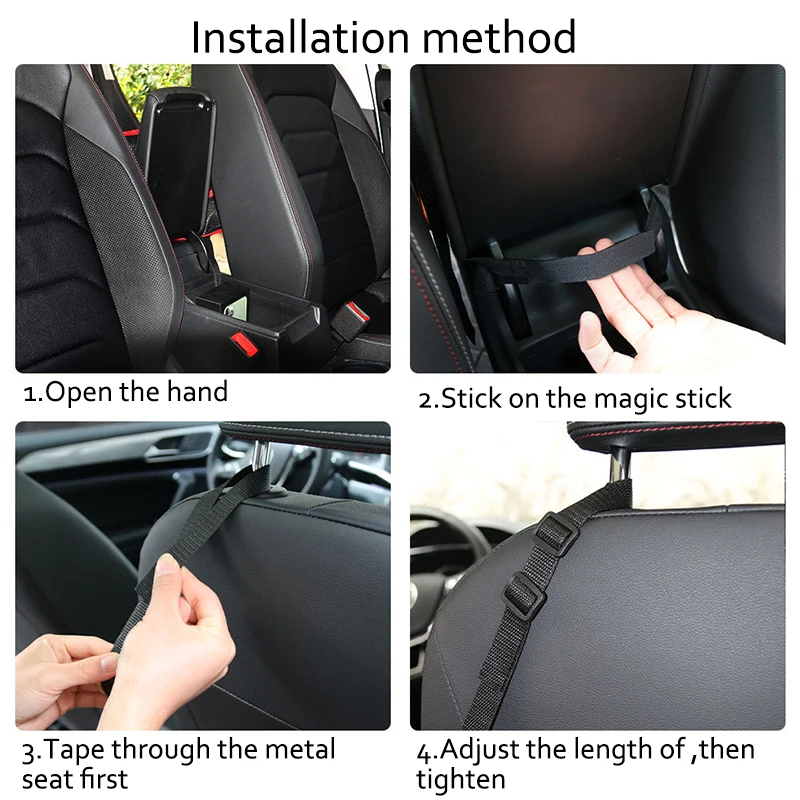 Installation method

1.Open the hand

2.Stick on the magic stick

3.Tape through the metal seat first

4.Adjust the length of ,then tighten