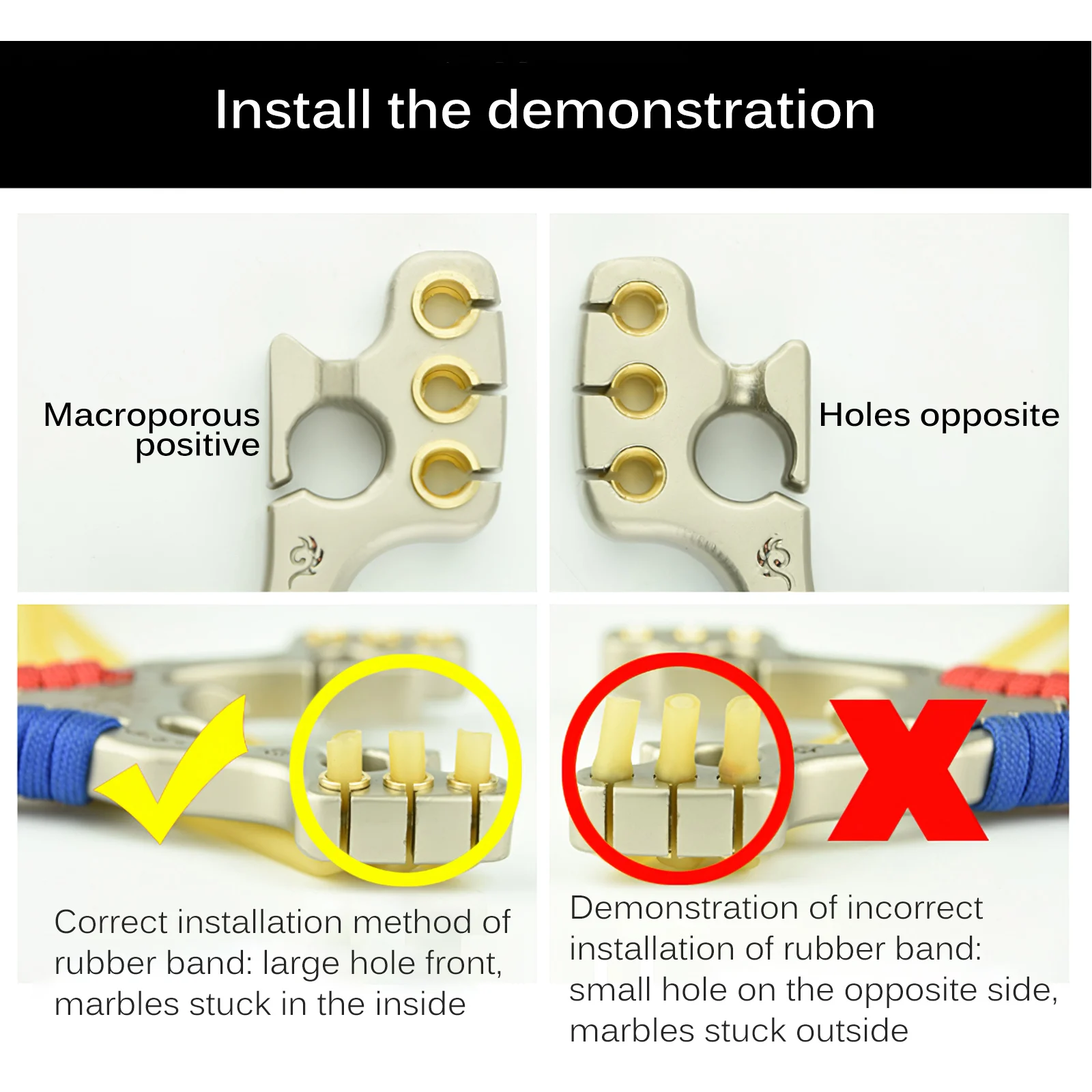 Install the demonstration

Macroporous positive

Holes opposite

Correct installation method of rubber band: large hole front, marbles stuck in the inside

Demonstration of incorrect installation of rubber band: small hole on the opposite side, marbles stuck outside