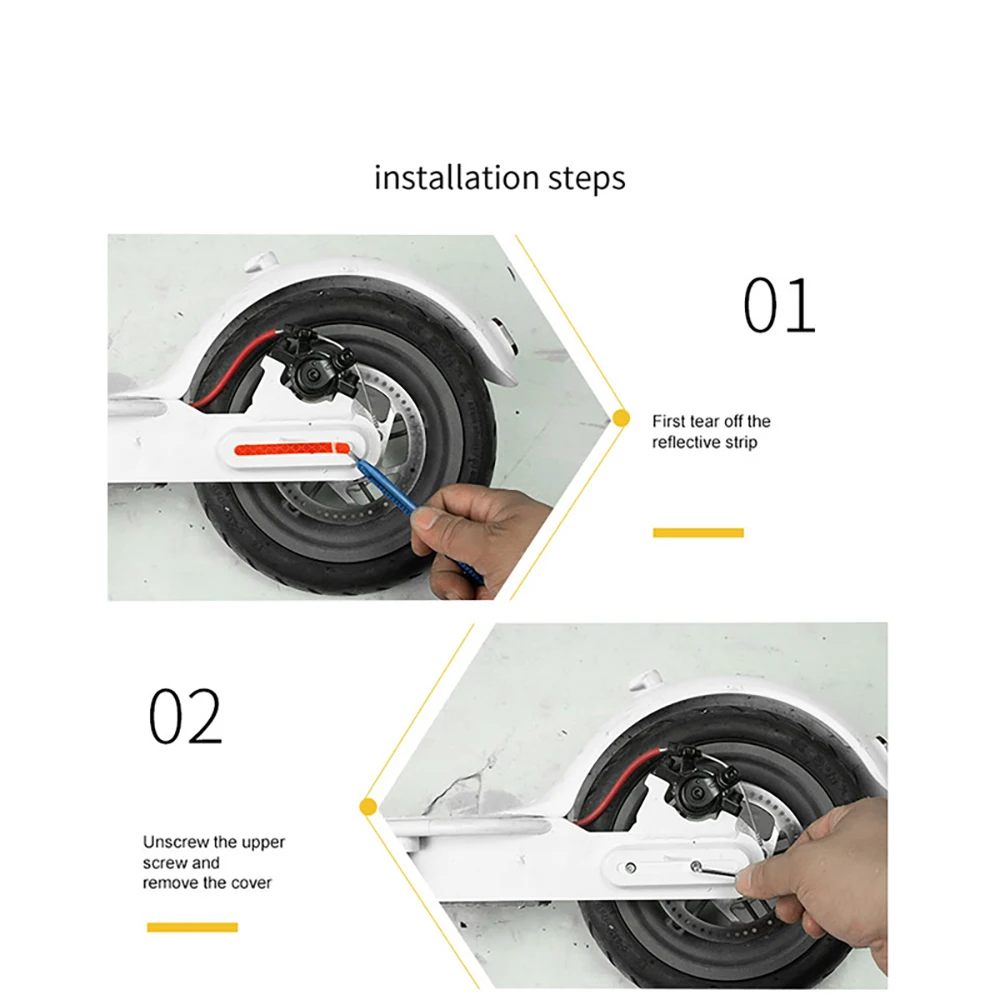 installation steps

01

First tear off the reflective strip

02

Unscrew the upper screw and remove the cover