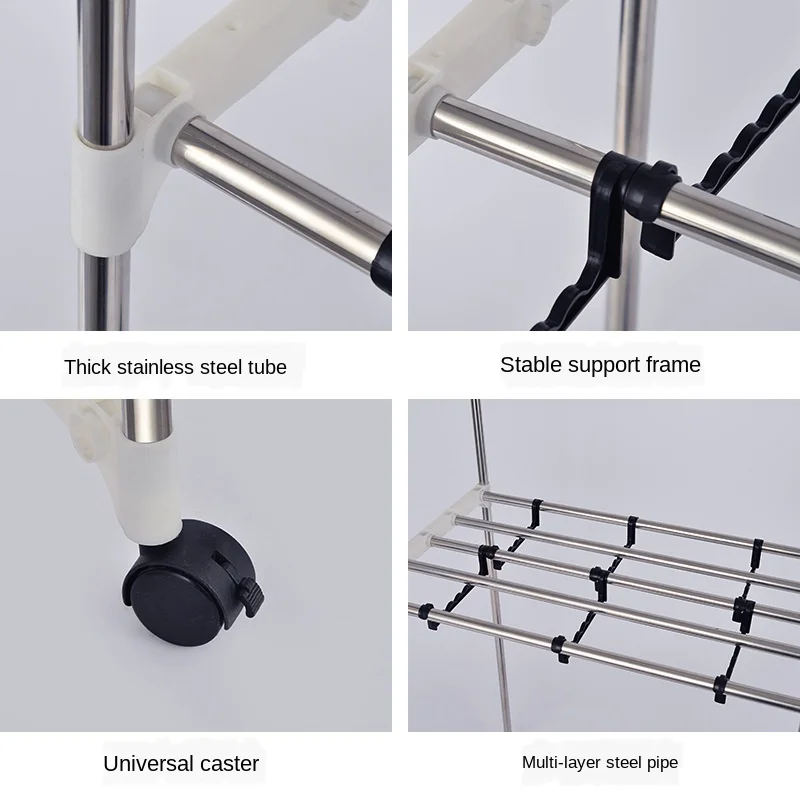 Thick stainless steel tube

Stable support frame

Universal caster

Multi-layer steel pipe