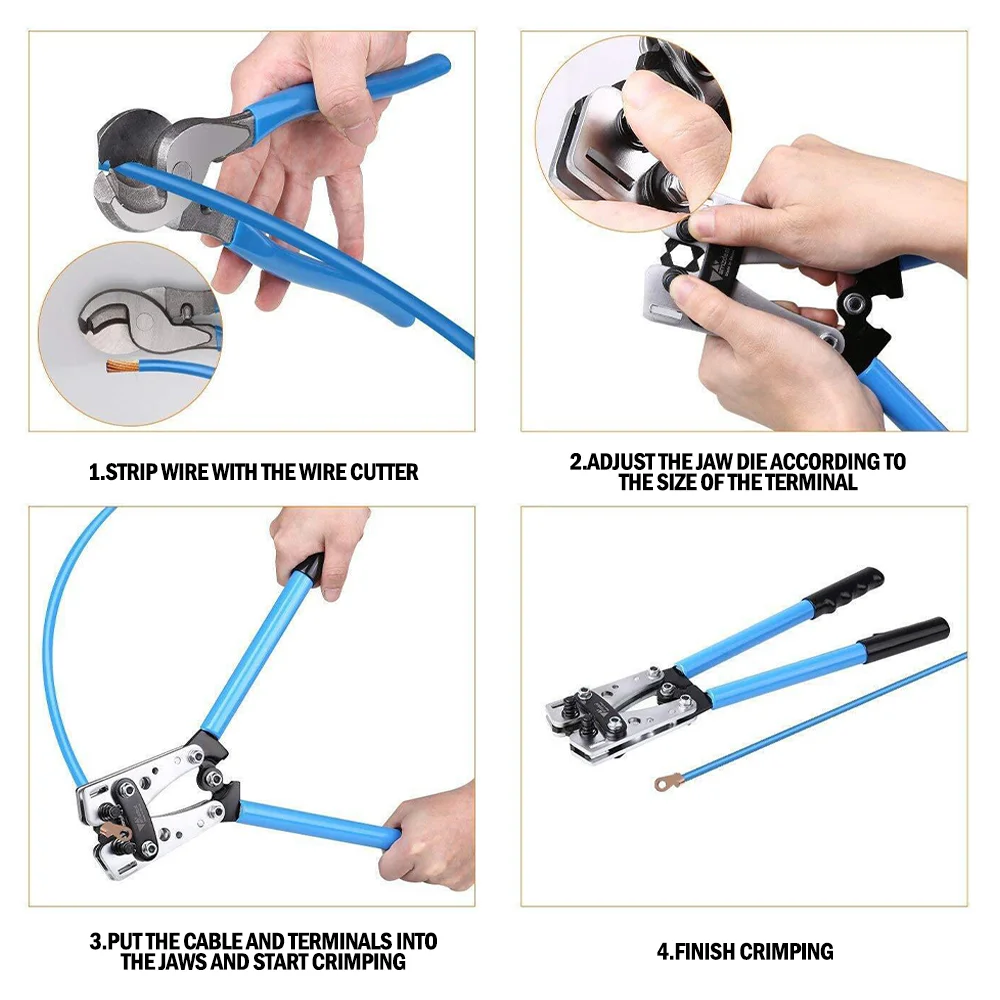 1.STRIP WIRE WITH THE WIRE CUTTER

2.ADJUST THE JAW DIE ACCORDING TO THE SIZE OF THE TERMINAL

3.PUT THE CABLE AND TERMINALS INTO THE JAWS AND START CRIMPING

4.FINISH CRIMPING