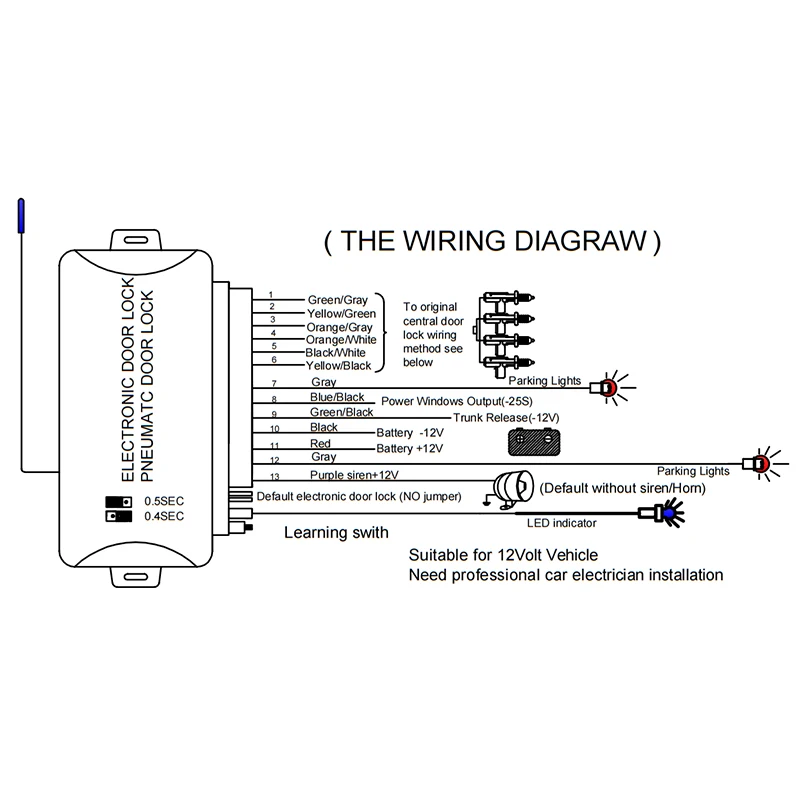 ( THE WIRING DIAGRAW )

ELECTRONIC DOOR LOCK
PNEUMATC DOOR LOCK

0.5SEC
0.4SEC

1 Green/Gray
2 Yellow/Green
3 Orange/Gray
4 Orange/White
5 Black/White
6 Yellow/Black

To original central door lock wiring method see below

7 Gray
Parking Lights
8 Blue/Black
Power Windows Output(-25S)
9 Green/Black
Trunk Release(-12V)
10 Black
Battery -12V
11 Red
Battery +12V
12 Gray
Parking Lights
13 Purple siren+12V
(Default without siren/Horn)
Default electronic door lock (NO jumper)
LED indicator
Learning swith

Suitable for 12Volt Vehicle
Need professional car electrician installation