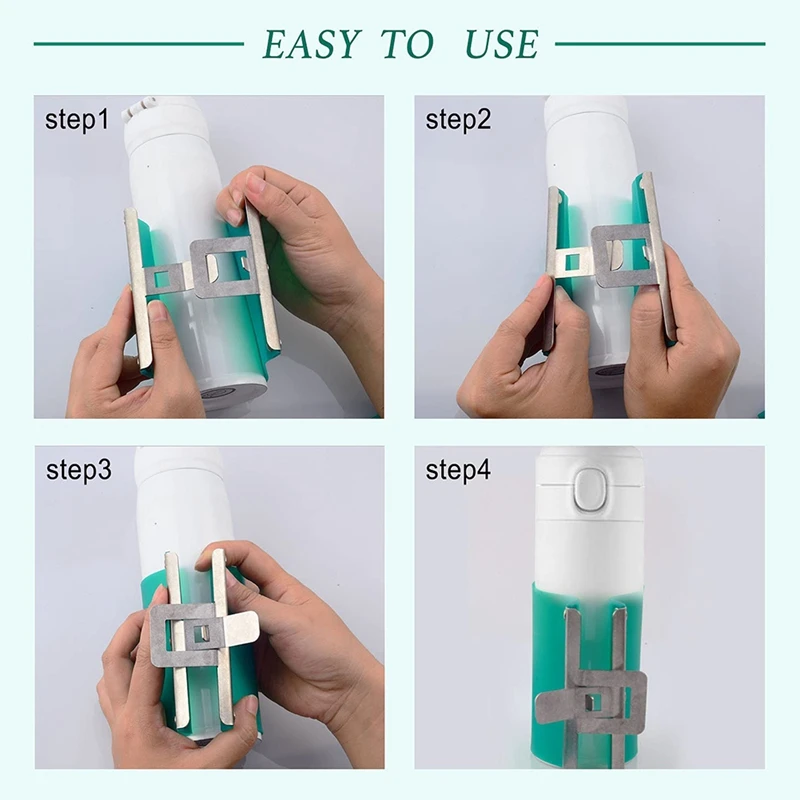 EASY TO USE

step1

step2

step3

step4