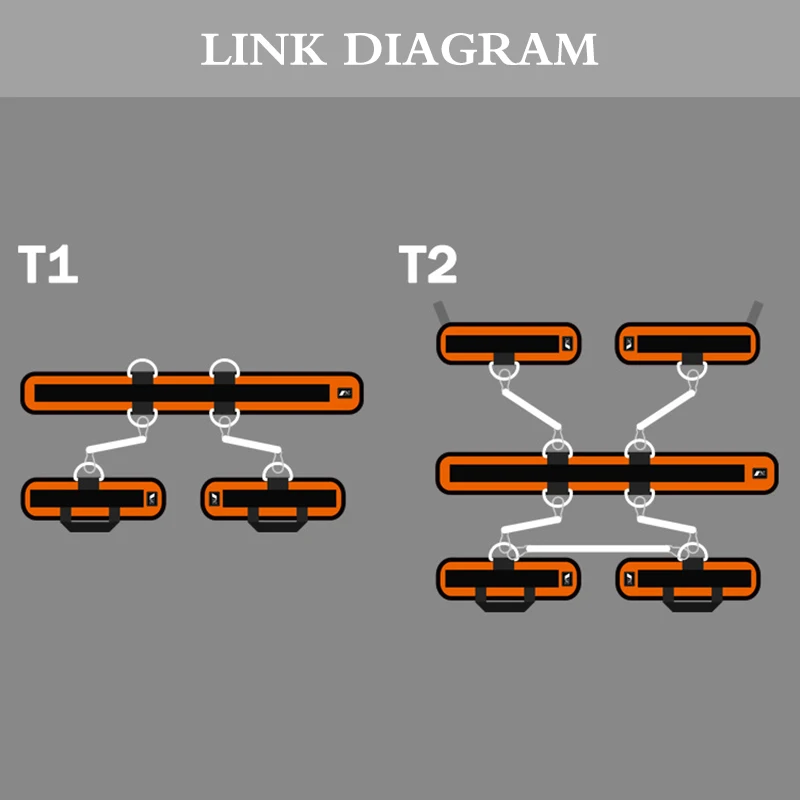 LINK DIAGRAM

T1

T2