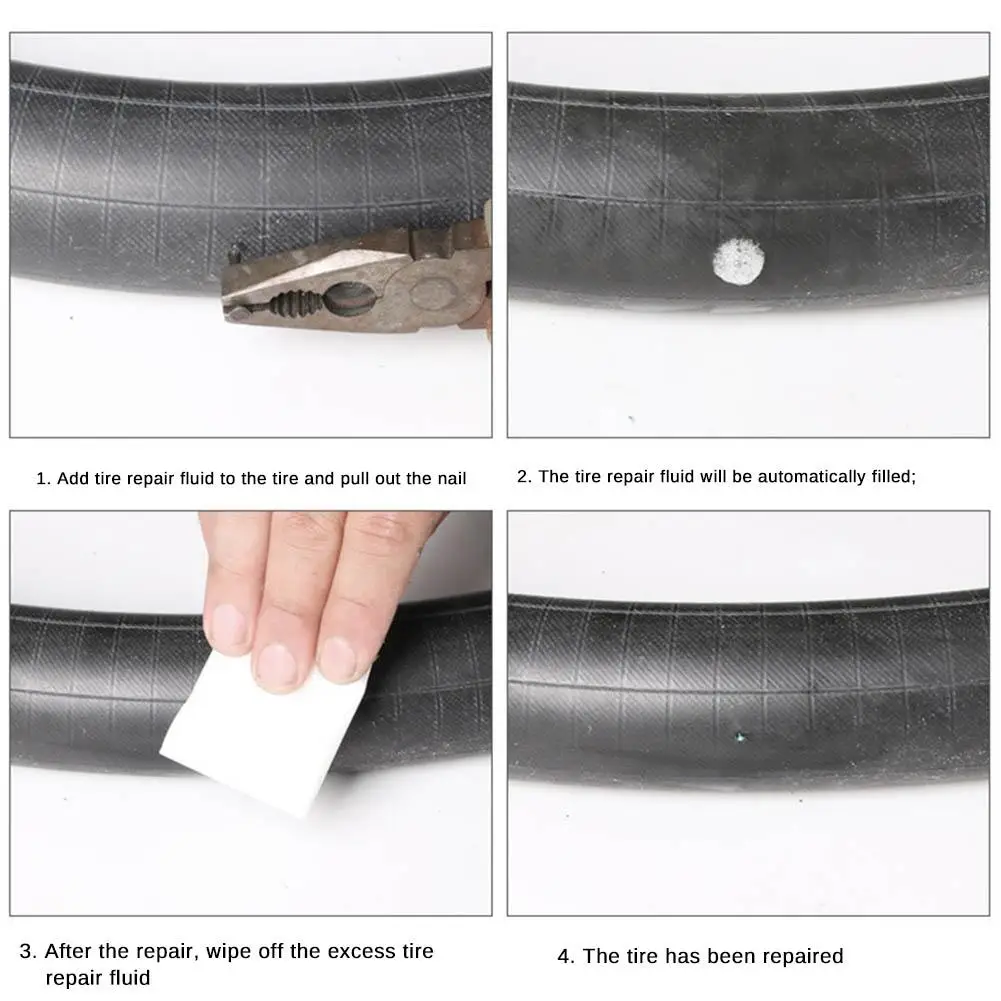 1. Add tire repair fluid to the tire and pull out the nail

2. The tire repair fluid will be automatically filled;

3. After the repair, wipe off the excess tire repair fluid

4. The tire has been repaired