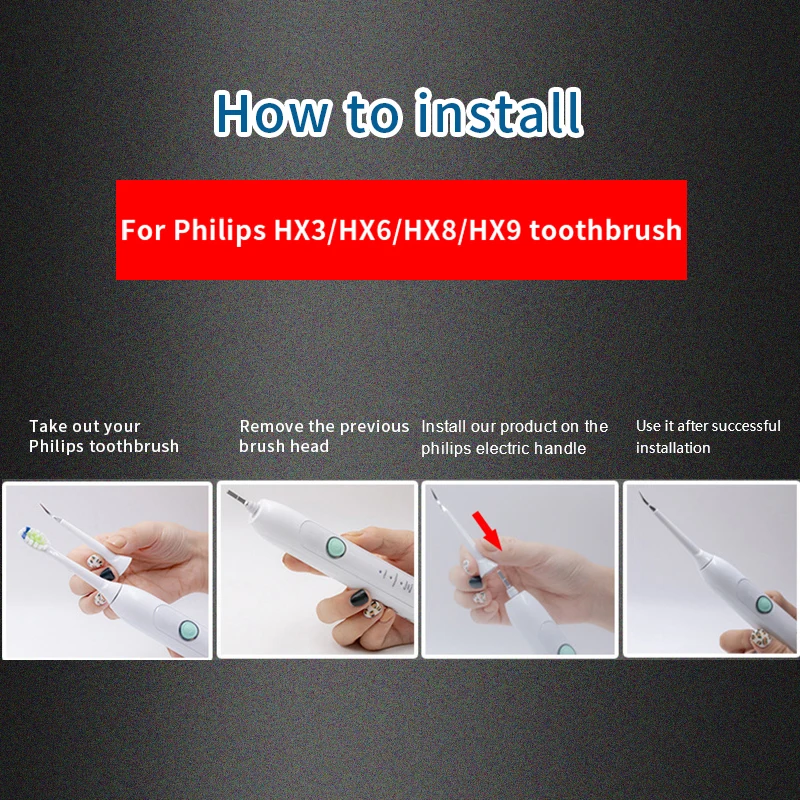 How to install

For Philips HX3/HX6/HX8/HX9 toothbrush

Take out your Philips toothbrush

Remove the previous brush head

Install our product on the philips electric handle

Use it after successful installation