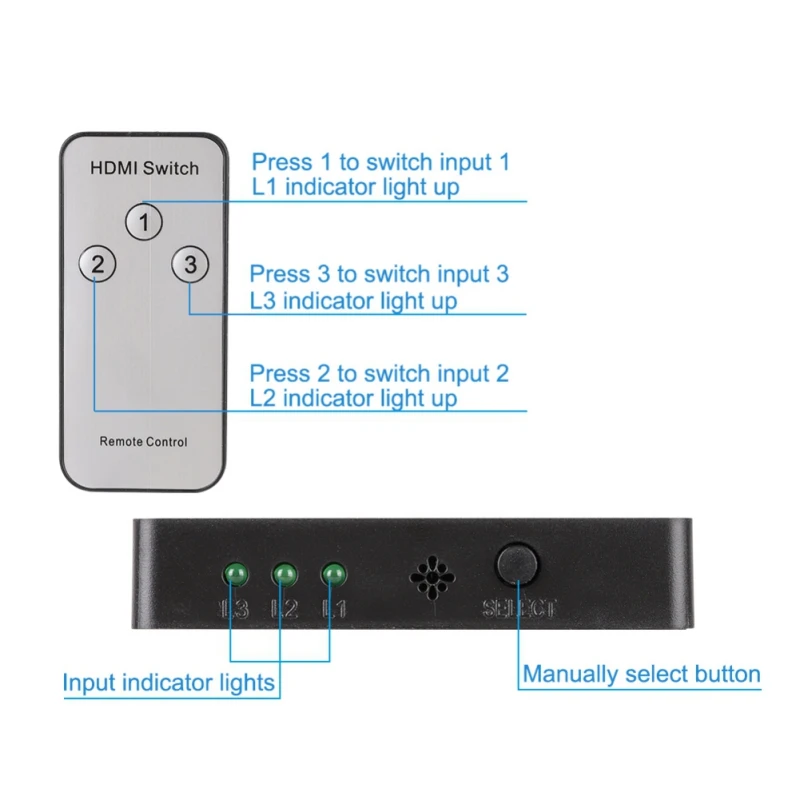 HDMI Switch

1

2

3

Remote Control

Press 1 to switch input 1
L1 indicator light up

Press 3 to switch input 3
L3 indicator light up

Press 2 to switch input 2
L2 indicator light up

L3 L2 L1

SELECT

Input indicator lights

Manually select button