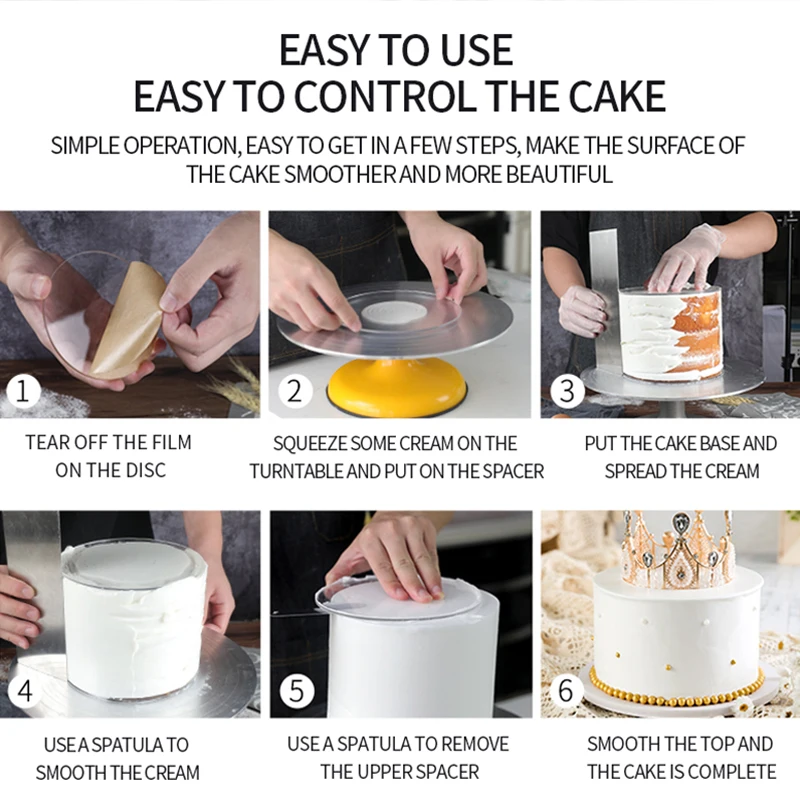 EASY TO USE
EASY TO CONTROL THE CAKE

SIMPLE OPERATION, EASY TO GET IN A FEW STEPS, MAKE THE SURFACE OF THE CAKE SMOOTHER AND MORE BEAUTIFUL

1
TEAR OFF THE FILM ON THE DISC

2
SQUEEZE SOME CREAM ON THE TURNTABLE AND PUT ON THE SPACER

3
PUT THE CAKE BASE AND SPREAD THE CREAM

4
USE A SPATULA TO SMOOTH THE CREAM

5
USE A SPATULA TO REMOVE THE UPPER SPACER

6
SMOOTH THE TOP AND THE CAKE IS COMPLETE