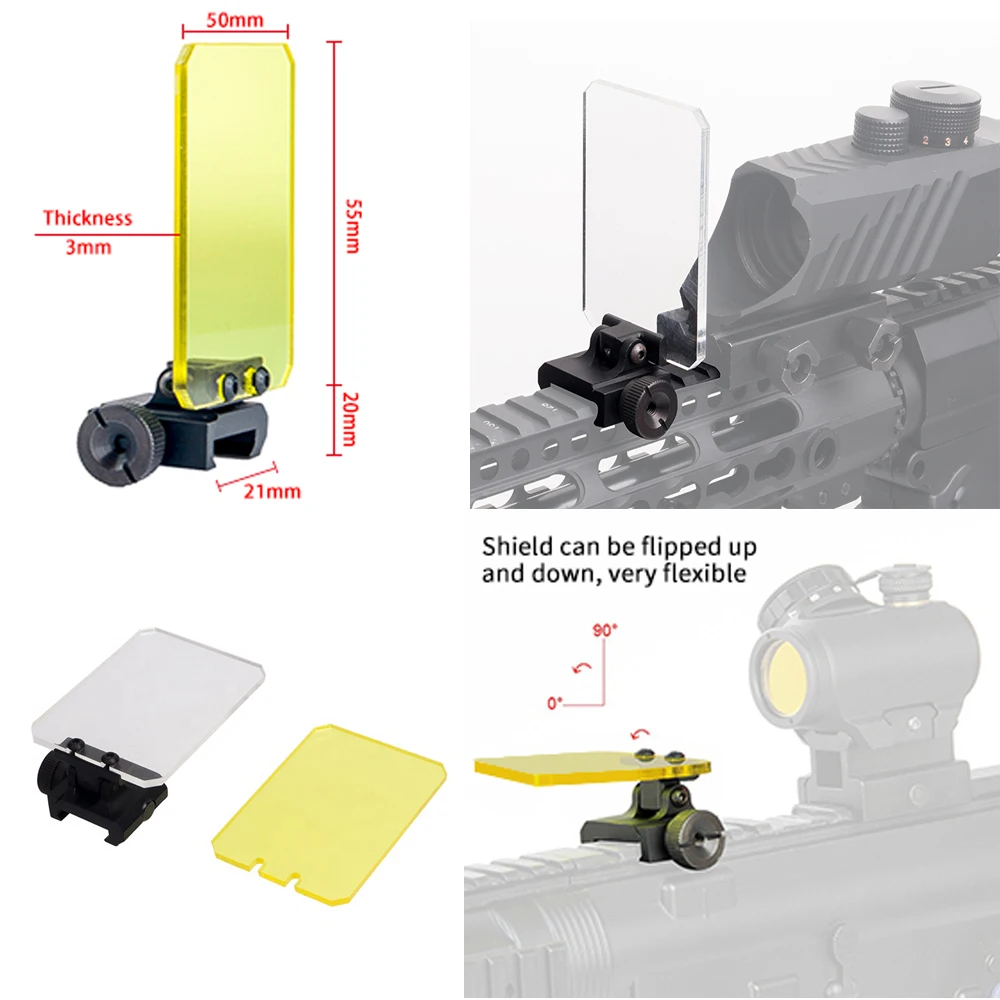 50mm

Thickness
3mm

55mm

20mm

21mm

2 3 4

Shield can be flipped up and down, very flexible

90°

0°