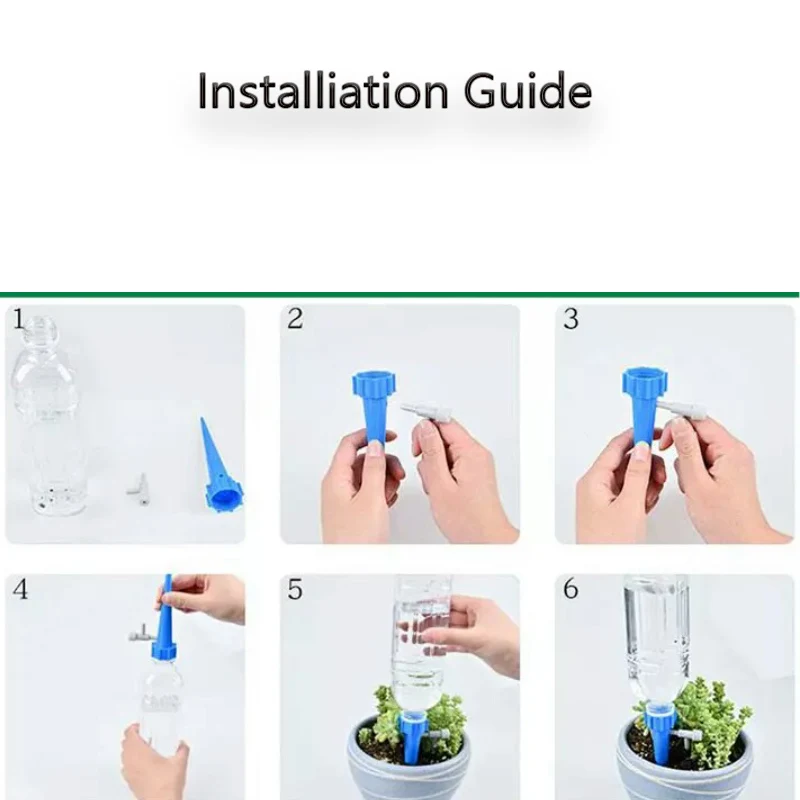 Installiation Guide

1

2

3

4

5

6