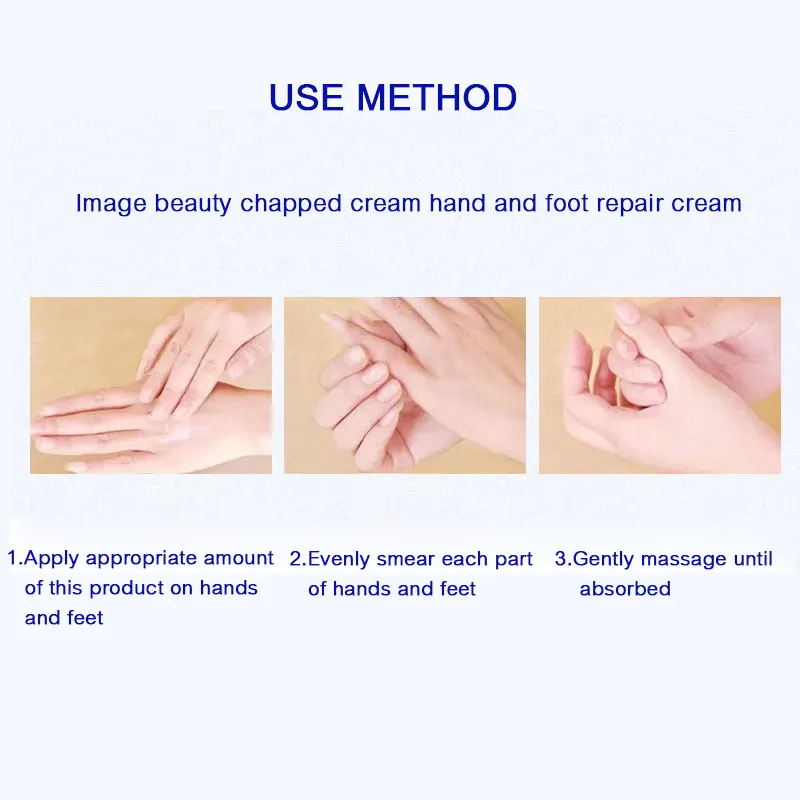 USE METHOD

Image beauty chapped cream hand and foot repair cream

1.Apply appropriate amount of this product on hands and feet

2.Evenly smear each part of hands and feet

3.Gently massage until absorbed