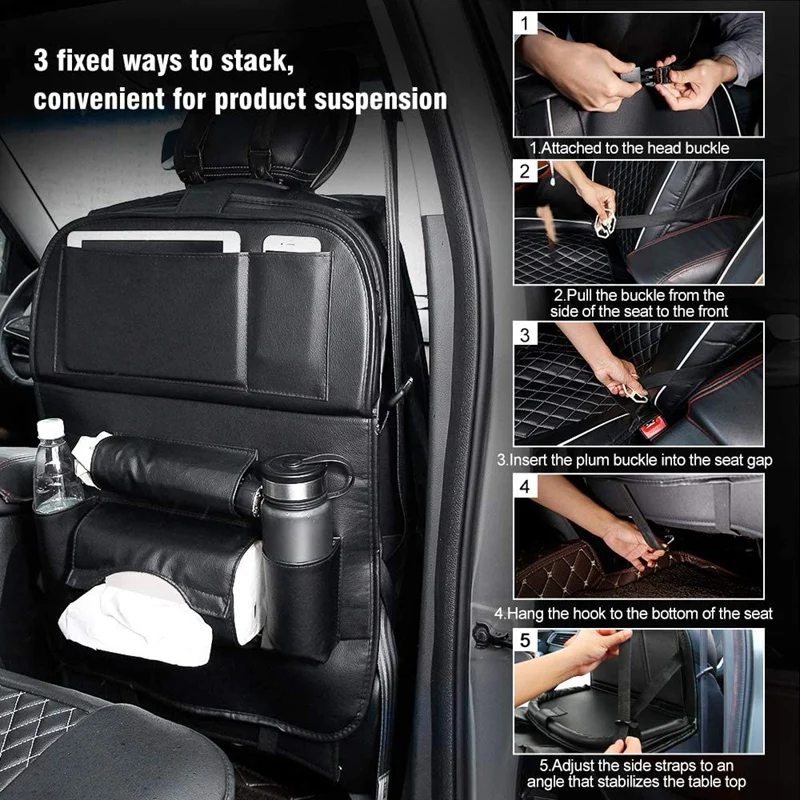 3 fixed ways to stack, convenient for product suspension

1

1.Attached to the head buckle

2

2.Pull the buckle from the side of the seat to the front

3

3.Insert the plum buckle into the seat gap

4

4.Hang the hook to the bottom of the seat

5

5.Adjust the side straps to an angle that stabilizes the table top