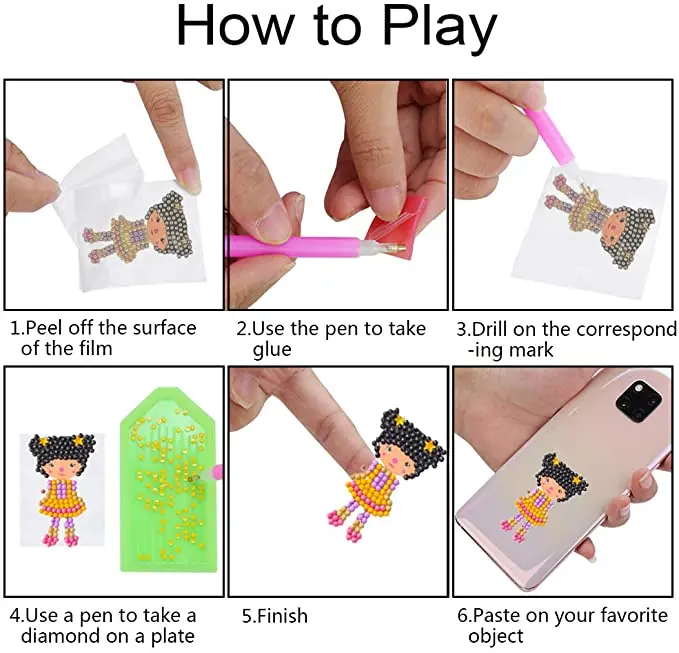 How to Play

1.Peel off the surface of the film

2.Use the pen to take glue

3.Drill on the correspond -ing mark

4.Use a pen to take a diamond on a plate

5.Finish

6.Paste on your favorite object