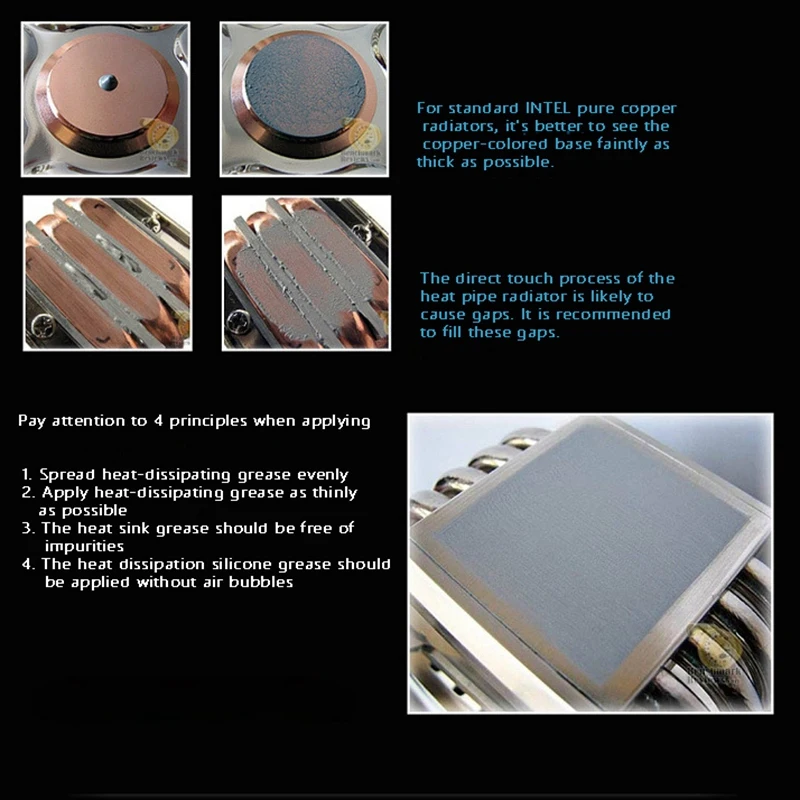 For standard INTEL pure copper radiators, it's better to see the copper-colored base faintly as thick as possible.

The direct touch process of the heat pipe radiator is likely to cause gaps. It is recommended to fill these gaps.

Pay attention to 4 principles when applying

1. Spread heat-dissipating grease evenly
2. Apply heat-dissipating grease as thinly as possible
3. The heat sink grease should be free of impurities
4. The heat dissipation silicone grease should be applied without air bubbles