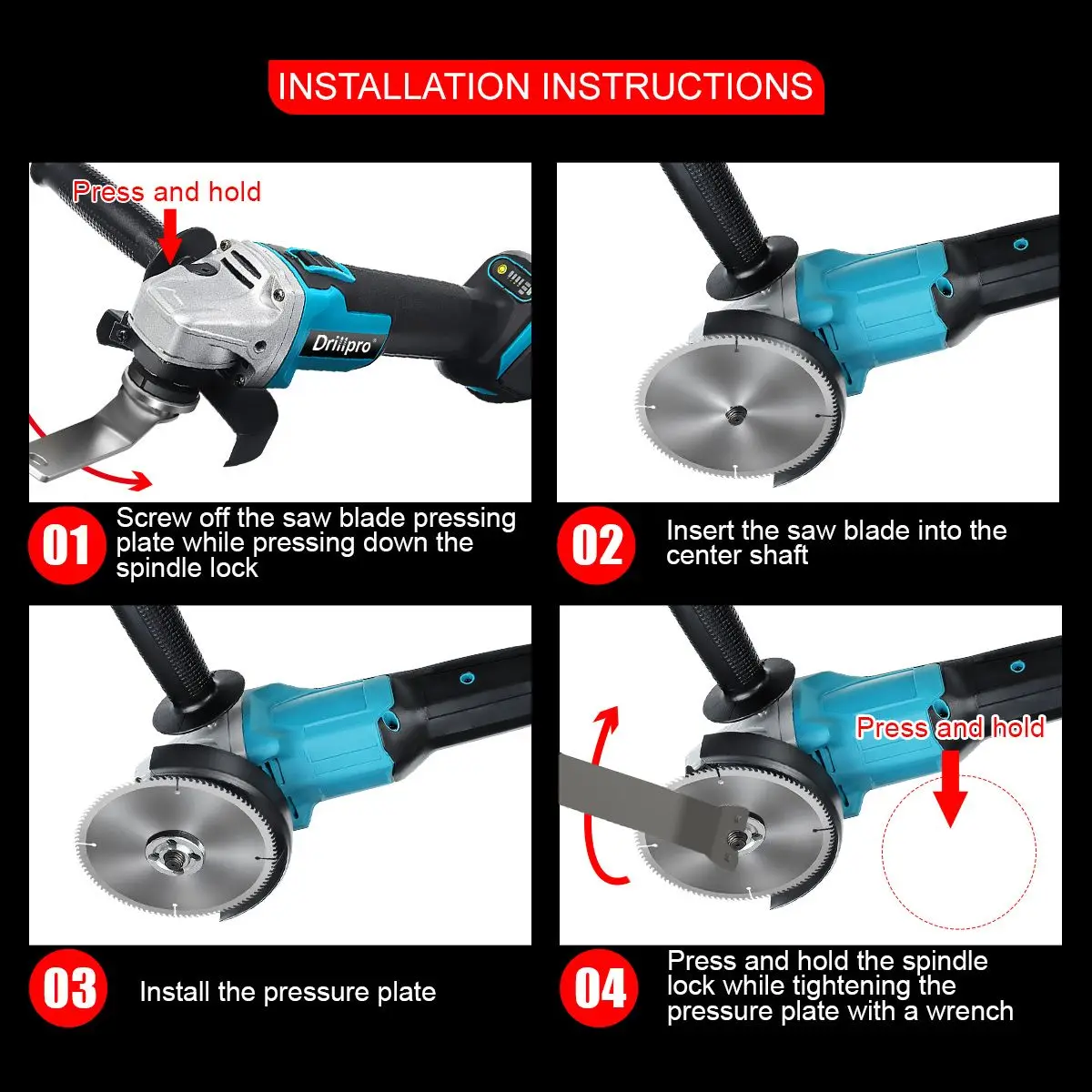 INSTALLATION INSTRUCTIONS

Press and hold

Drillpro

01 Screw off the saw blade pressing plate while pressing down the spindle lock

02 Insert the saw blade into the center shaft

03 Install the pressure plate

Press and hold

04 Press and hold the spindle lock while tightening the pressure plate with a wrench