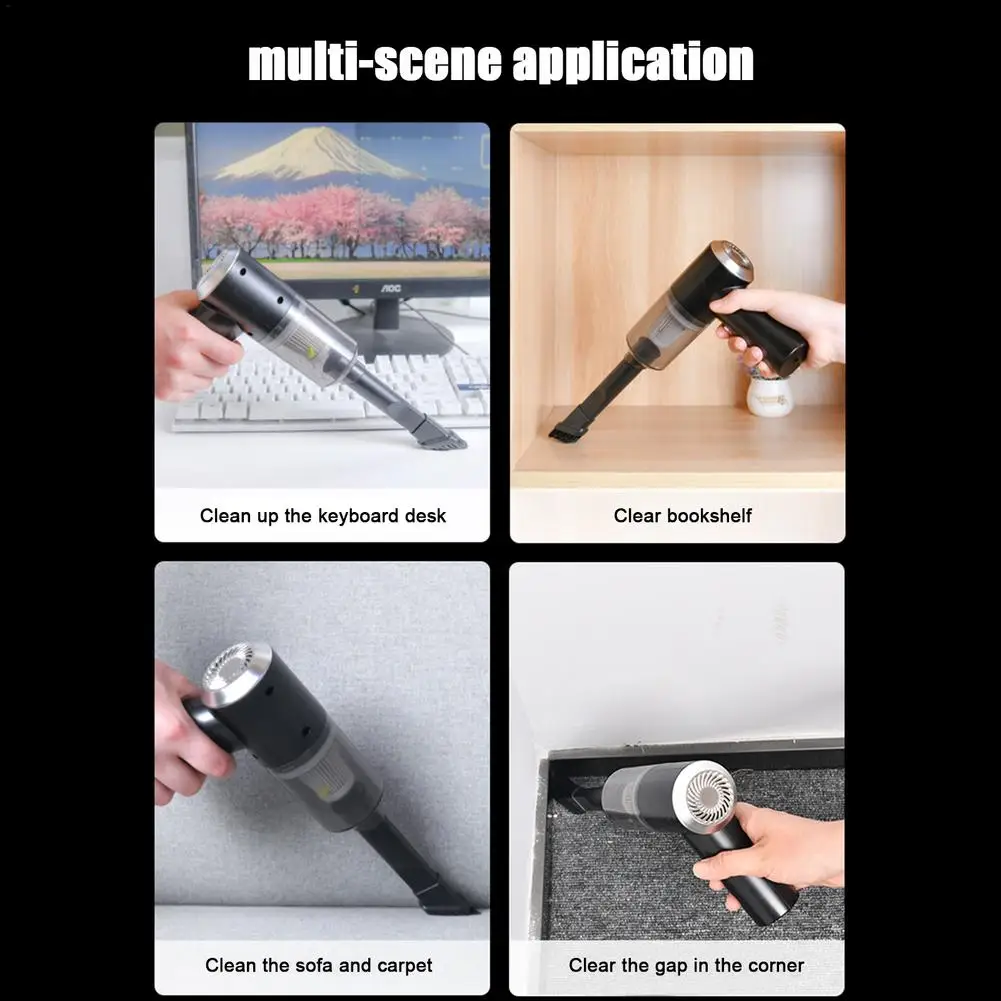 multi-scene application

AOC

Clean up the keyboard desk

Clear bookshelf

Clean the sofa and carpet

Clear the gap in the corner