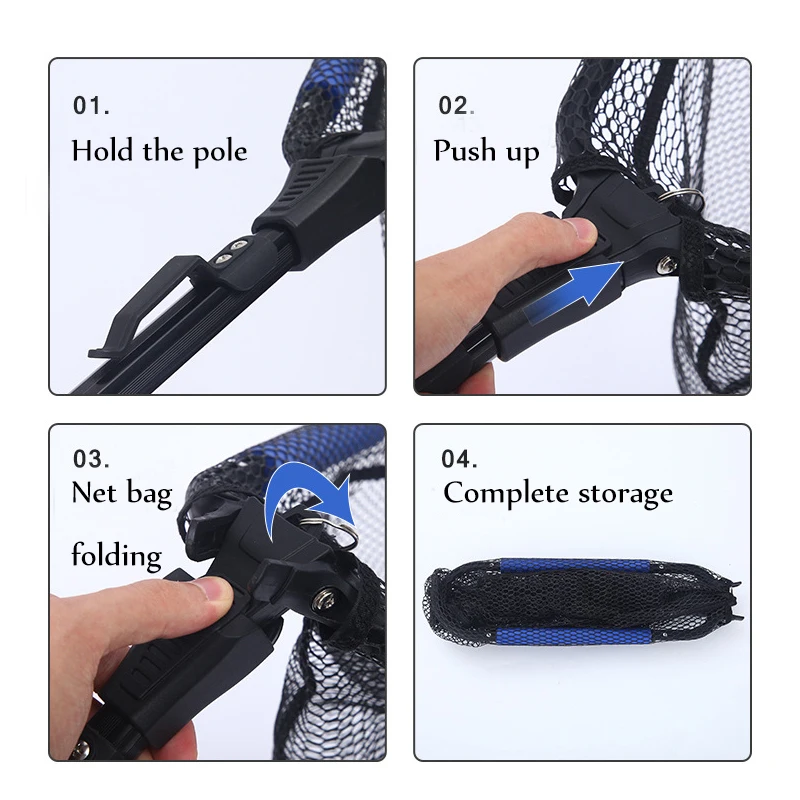 01.
Hold the pole

02.
Push up

03.
Net bag
folding

04.
Complete storage