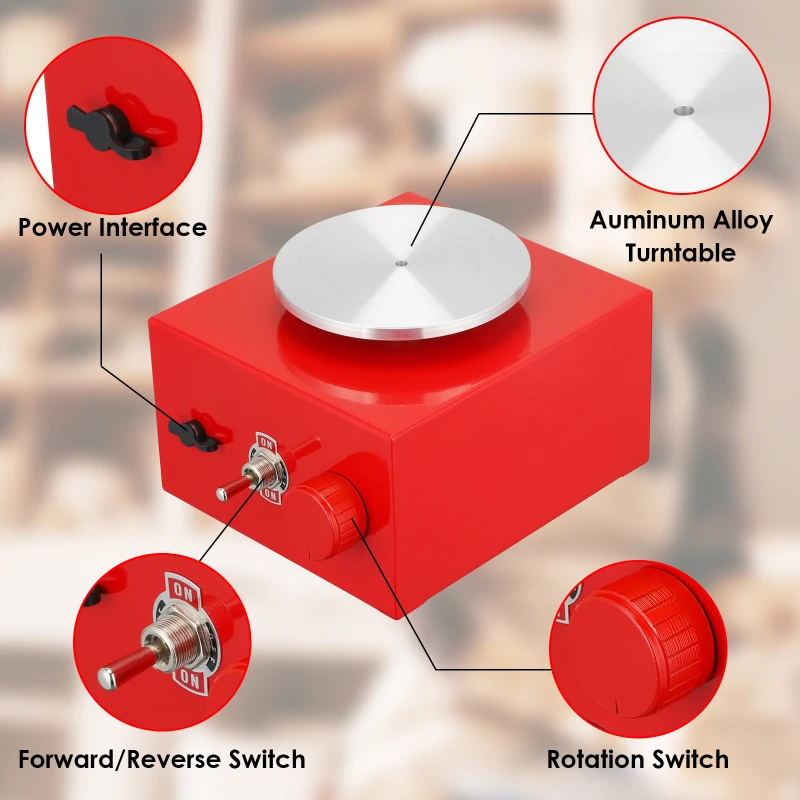 Power Interface

Auminum Alloy Turntable

ON

ON

ON

ON

Forward/Reverse Switch

Rotation Switch