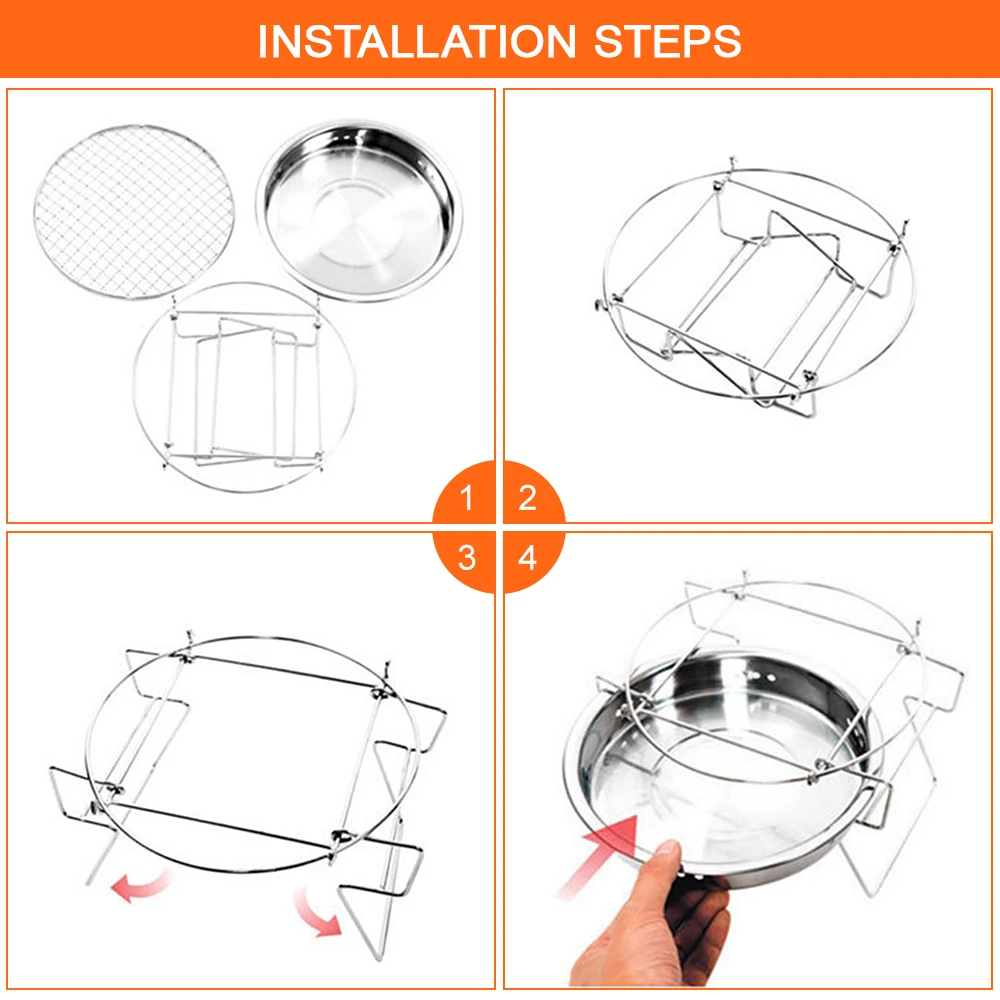 INSTALLATION STEPS

1

2

3

4