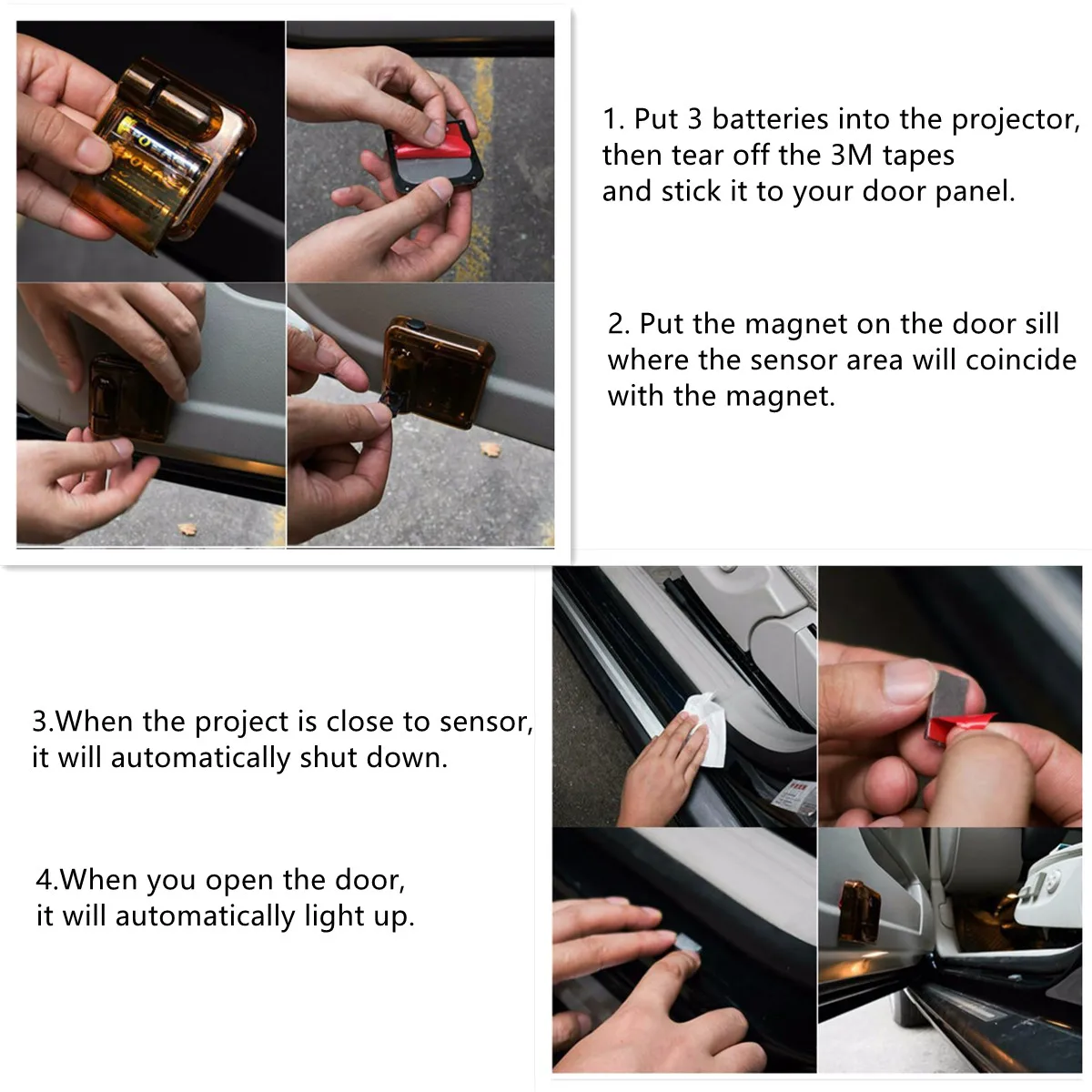 1. Put 3 batteries into the projector, then tear off the 3M tapes and stick it to your door panel.

2. Put the magnet on the door sill where the sensor area will coincide with the magnet.

3.When the project is close to sensor, it will automatically shut down.

4.When you open the door, it will automatically light up.