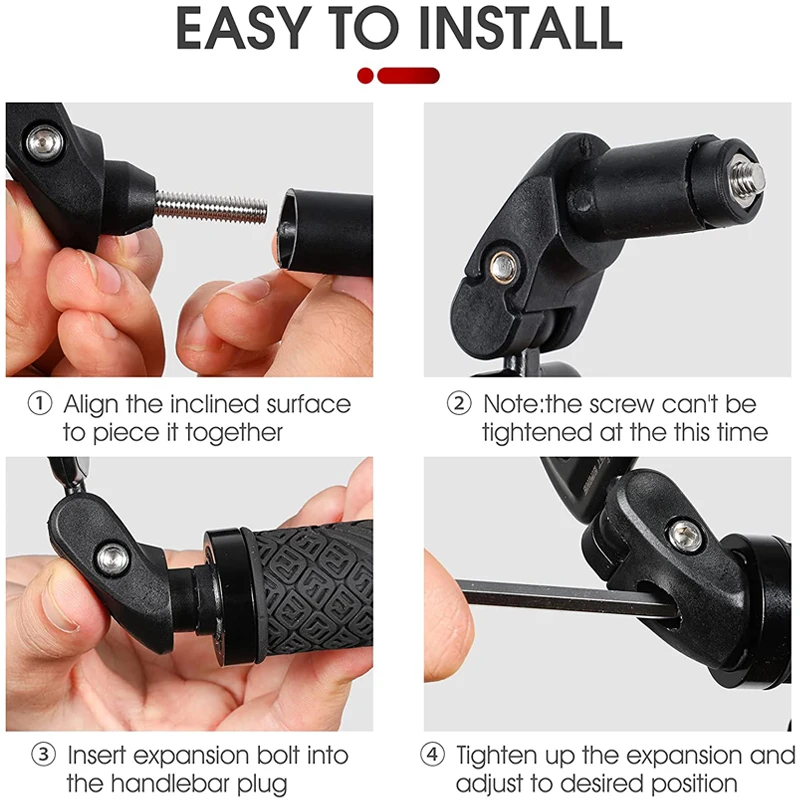 EASY TO INSTALL

① Align the inclined surface to piece it together

② Note:the screw can't be tightened at the this time

③ Insert expansion bolt into the handlebar plug

④ Tighten up the expansion and adjust to desired position