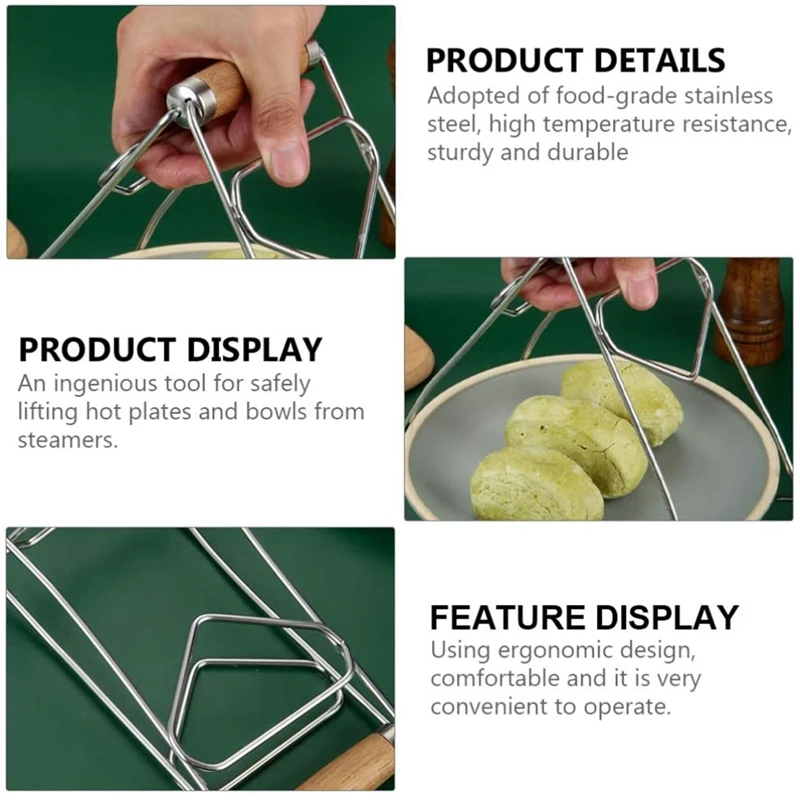 PRODUCT DETAILS
Adopted of food-grade stainless steel, high temperature resistance, sturdy and durable

PRODUCT DISPLAY
An ingenious tool for safely lifting hot plates and bowls from steamers.

FEATURE DISPLAY
Using ergonomic design, comfortable and it is very convenient to operate.