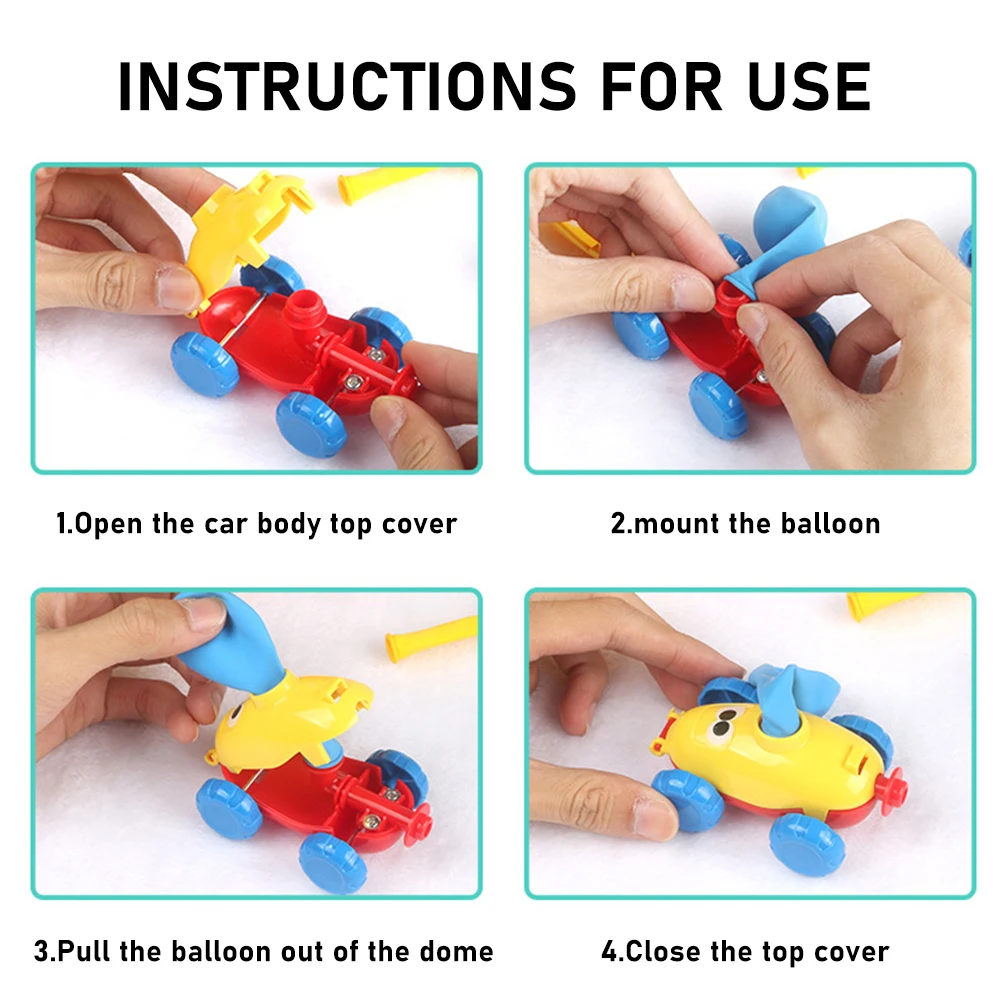 INSTRUCTIONS FOR USE

1.Open the car body top cover

2.mount the balloon

3.Pull the balloon out of the dome

4.Close the top cover