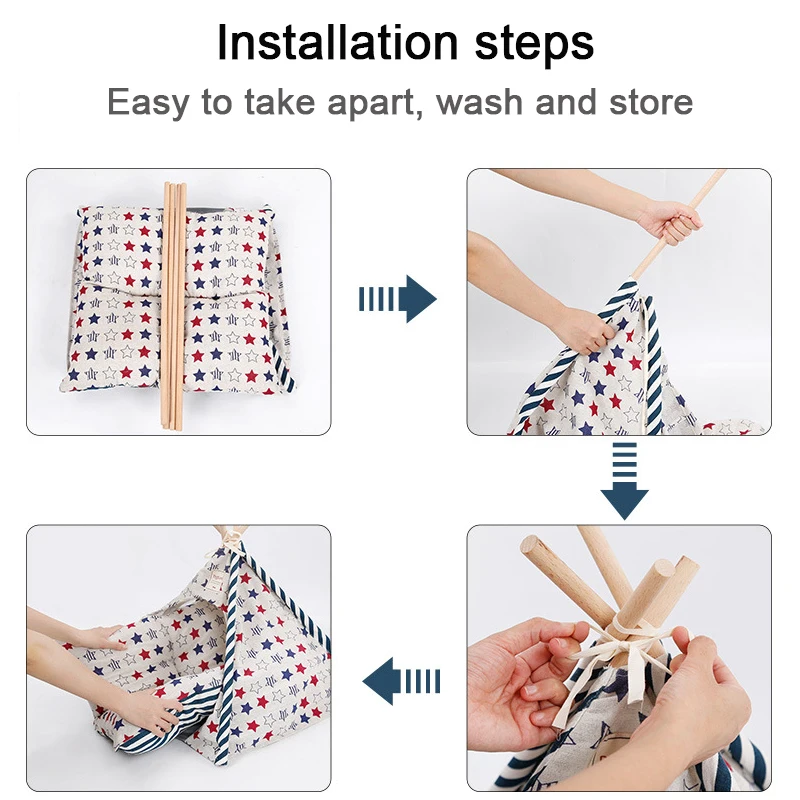 Installation steps

Easy to take apart, wash and store