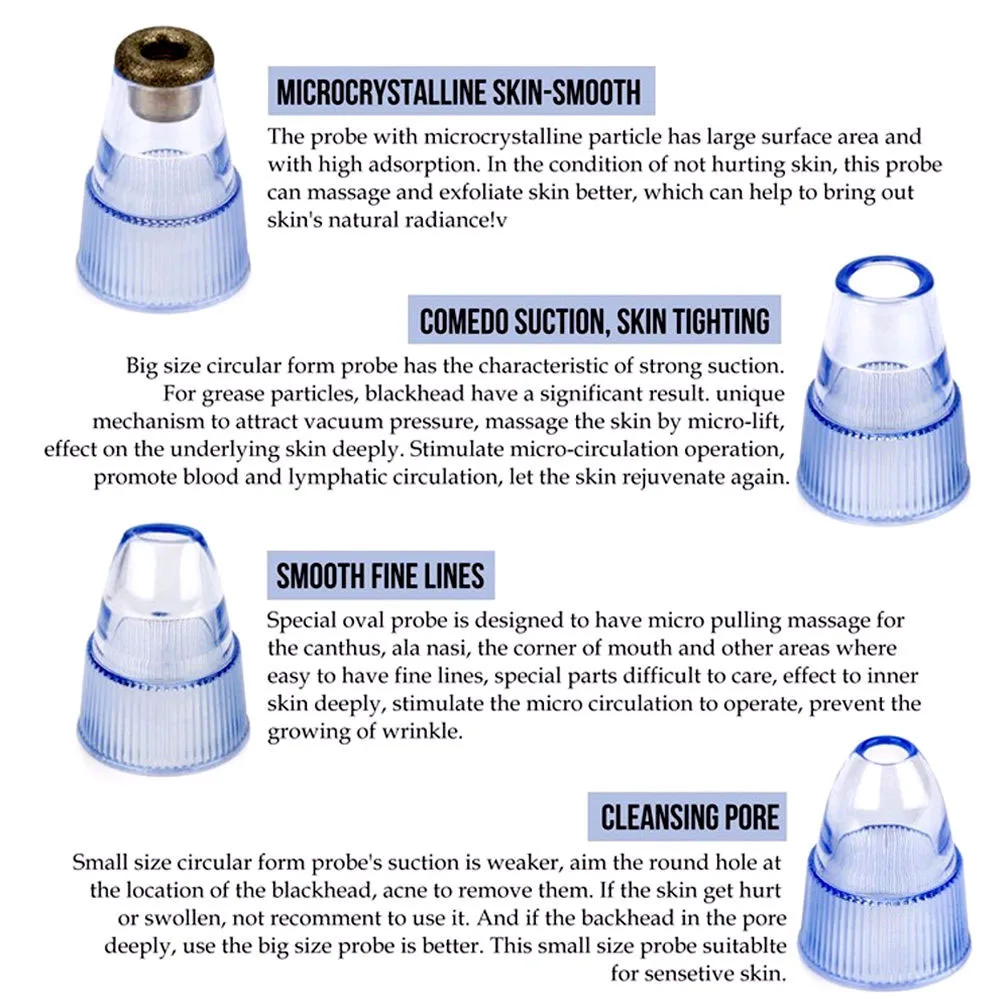 MICROCRYSTALLINE SKIN-SMOOTH

The probe with microcrystalline particle has large surface area and with high adsorption. In the condition of not hurting skin, this probe can massage and exfoliate skin better, which can help to bring out skin's natural radiance!v

COMEDO SUCTION, SKIN TIGHTING

Big size circular form probe has the characteristic of strong suction. For grease particles, blackhead have a significant result. unique mechanism to attract vacuum pressure, massage the skin by micro-lift, effect on the underlying skin deeply. Stimulate micro-circulation operation, promote blood and lymphatic circulation, let the skin rejuvenate again.

SMOOTH FINE LINES

Special oval probe is designed to have micro pulling massage for the canthus, ala nasi, the corner of mouth and other areas where easy to have fine lines, special parts difficult to care, effect to inner skin deeply, stimulate the micro circulation to operate, prevent the growing of wrinkle.

CLEANSING PORE

Small size circular form probe's suction is weaker, aim the round hole at the location of the blackhead, acne to remove them. If the skin get hurt or swollen, not recomment to use it. And if the backhead in the pore deeply, use the big size probe is better. This small size probe suitablte for sensetive skin.