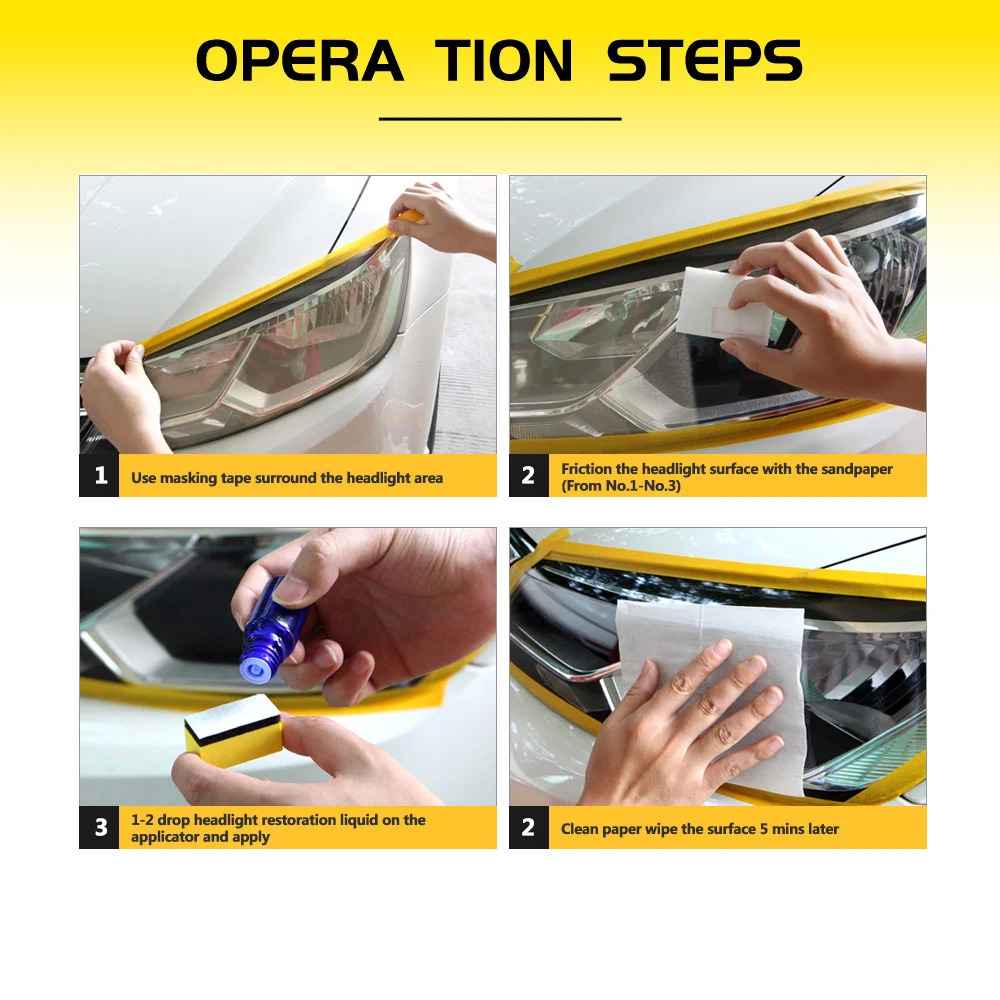 OPERA TION STEPS

1 Use masking tape surround the headlight area

2 Friction the headlight surface with the sandpaper (From No.1-No.3)

3 1-2 drop headlight restoration liquid on the applicator and apply

2 Clean paper wipe the surface 5 mins later