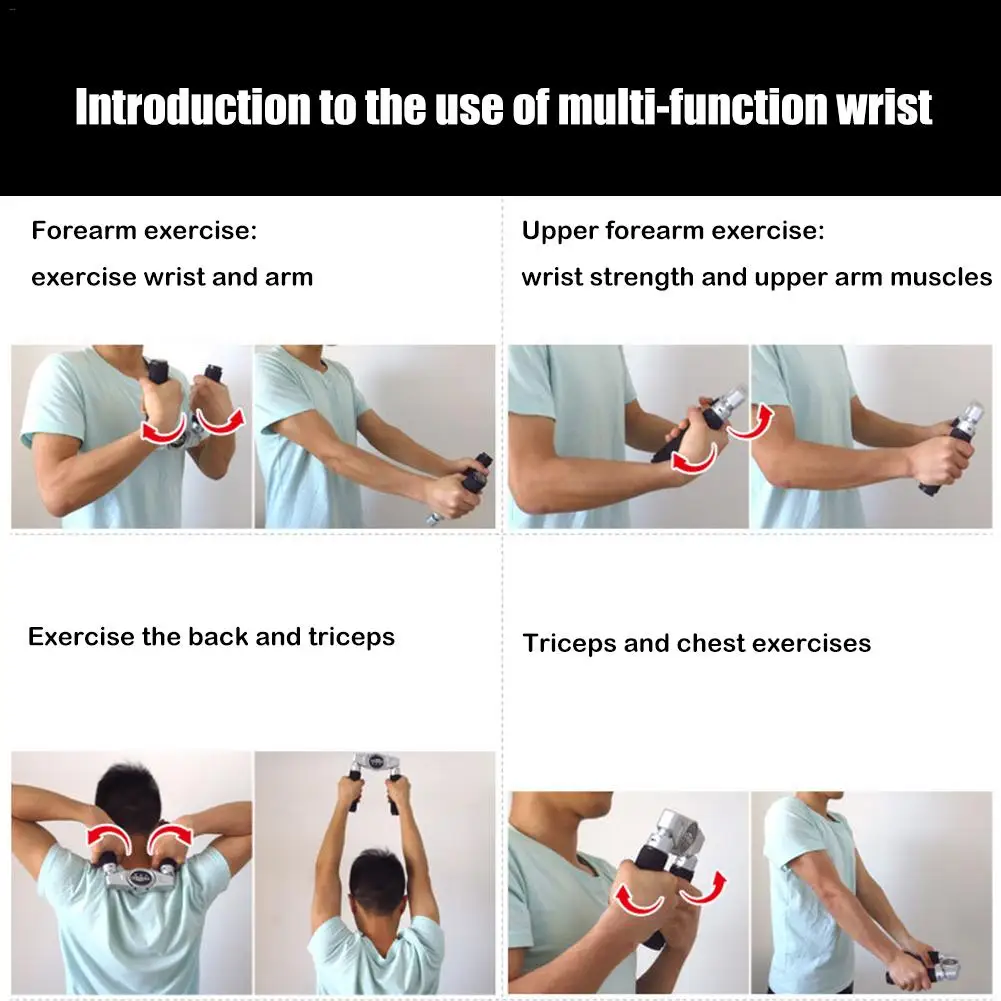 Introduction to the use of multi-function wrist

Forearm exercise:

exercise wrist and arm

Upper forearm exercise:

wrist strength and upper arm muscles

Exercise the back and triceps

Triceps and chest exercises