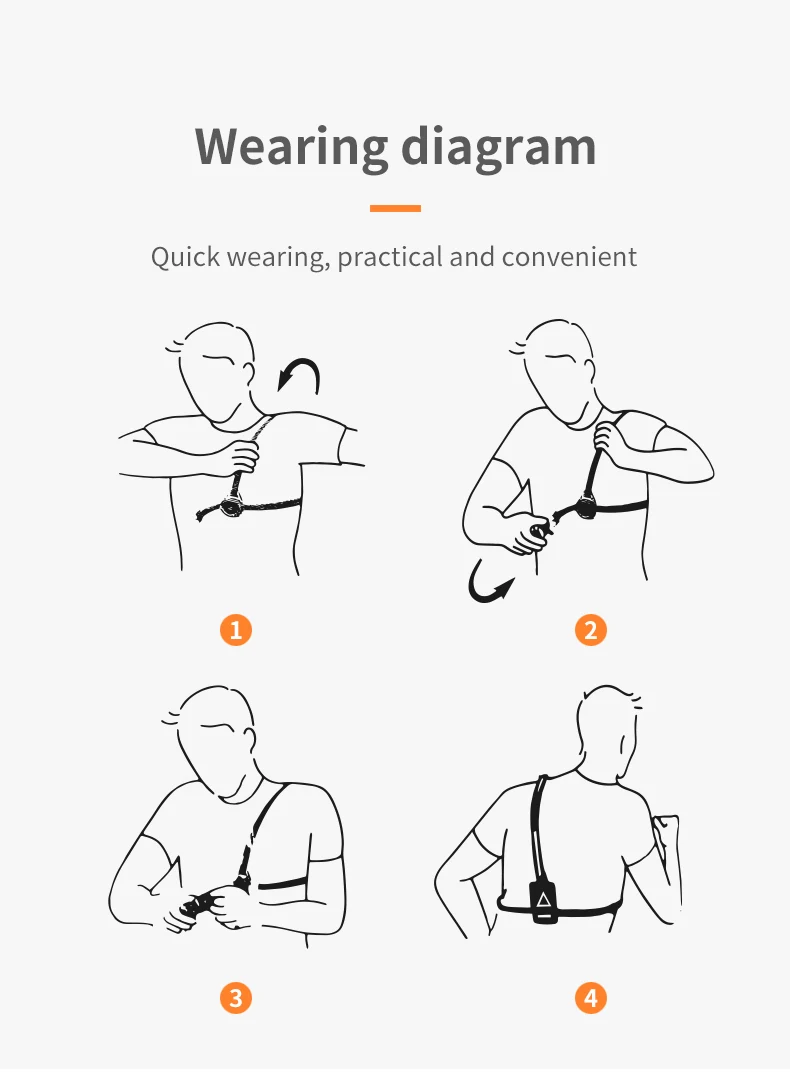 Wearing diagram

Quick wearing, practical and convenient

1

2

3

4