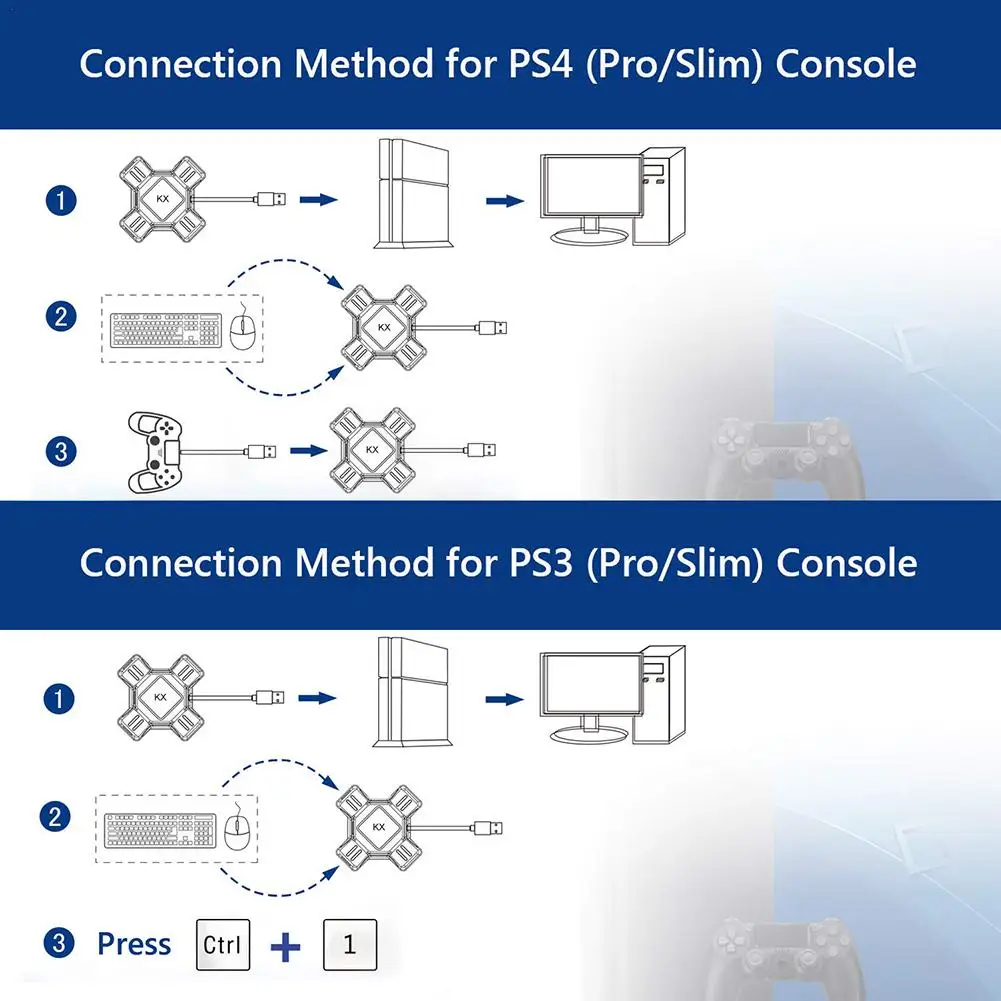 Connection Method for PS4 (Pro/Slim) Console

1 KX

2 KX

3 KX

Connection Method for PS3 (Pro/Slim) Console

1 KX

2 KX

3 Press Ctrl + 1