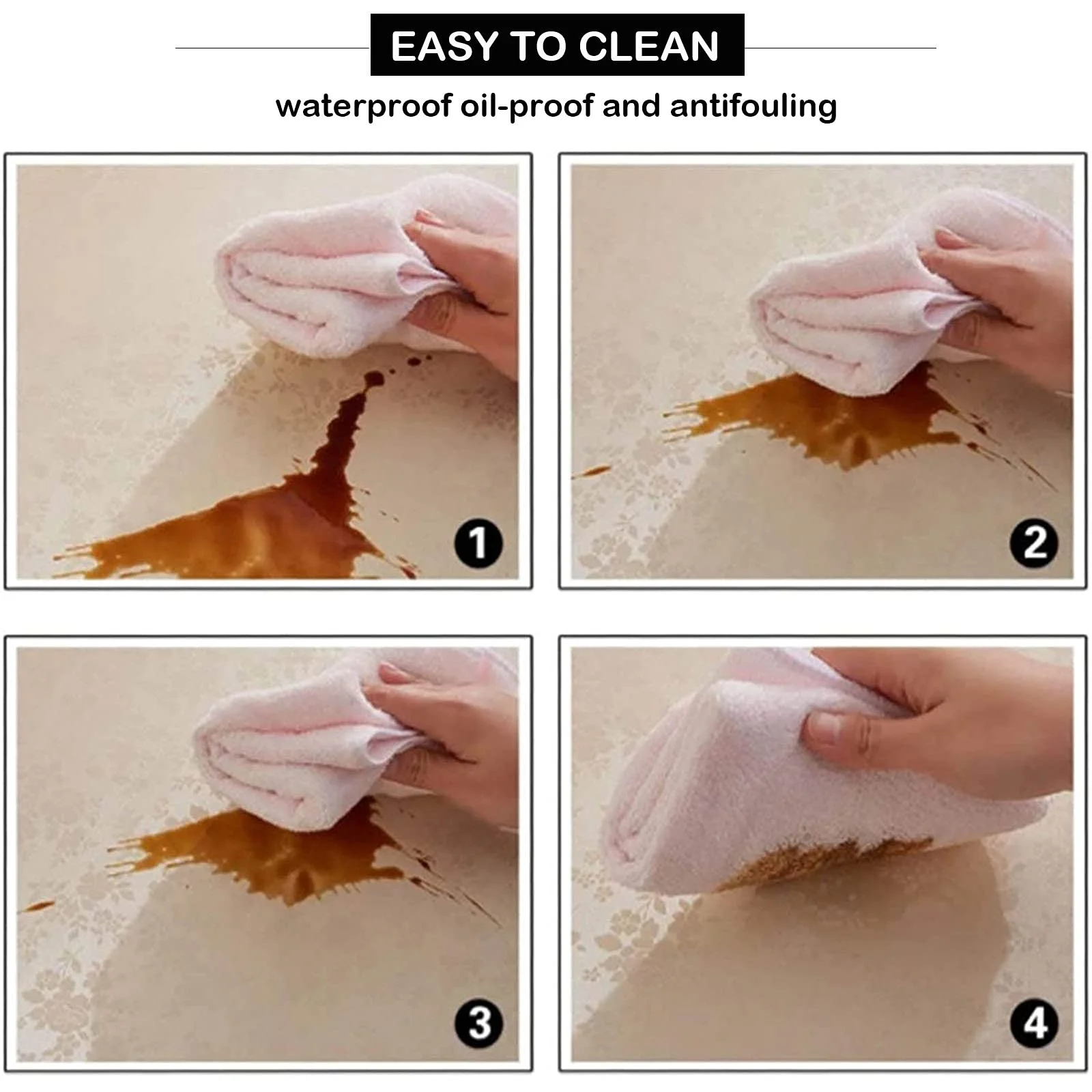 EASY TO CLEAN

waterproof oil-proof and antifouling

1

2

3

4