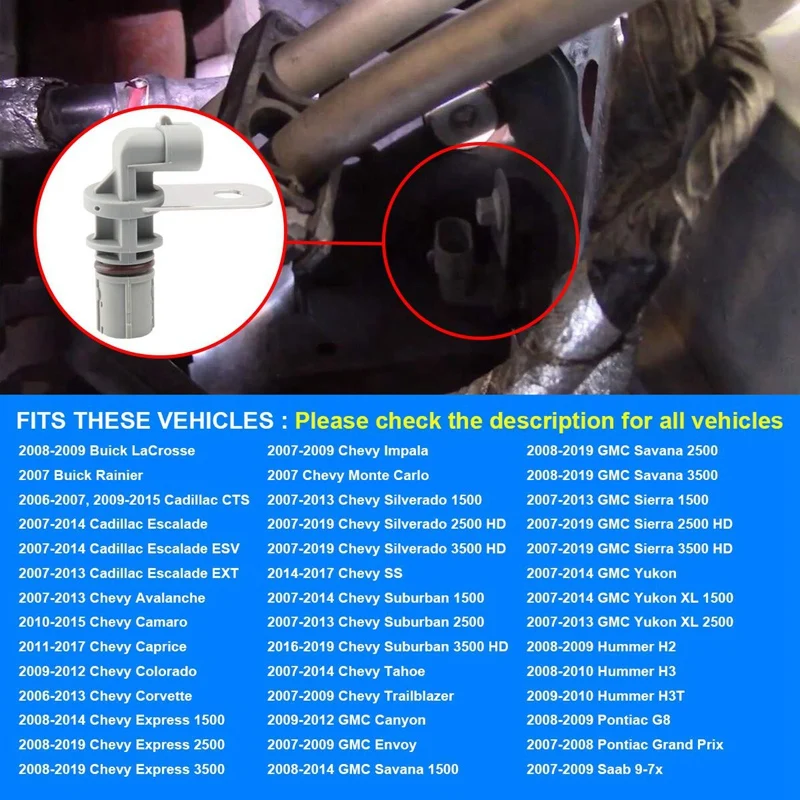 FITS THESE VEHICLES : Please check the description for all vehicles

2008-2009 Buick LaCrosse
2007 Buick Rainier
2006-2007, 2009-2015 Cadillac CTS
2007-2014 Cadillac Escalade
2007-2014 Cadillac Escalade ESV
2007-2013 Cadillac Escalade EXT
2007-2013 Chevy Avalanche
2010-2015 Chevy Camaro
2011-2017 Chevy Caprice
2009-2012 Chevy Colorado
2006-2013 Chevy Corvette
2008-2014 Chevy Express 1500
2008-2019 Chevy Express 2500
2008-2019 Chevy Express 3500

2007-2009 Chevy Impala
2007 Chevy Monte Carlo
2007-2013 Chevy Silverado 1500
2007-2019 Chevy Silverado 2500 HD
2007-2019 Chevy Silverado 3500 HD
2014-2017 Chevy SS
2007-2014 Chevy Suburban 1500
2007-2013 Chevy Suburban 2500
2016-2019 Chevy Suburban 3500 HD
2007-2014 Chevy Tahoe
2007-2009 Chevy Trailblazer
2009-2012 GMC Canyon
2007-2009 GMC Envoy
2008-2014 GMC Savana 1500

2008-2019 GMC Savana 2500
2008-2019 GMC Savana 3500
2007-2013 GMC Sierra 1500
2007-2019 GMC Sierra 2500 HD
2007-2019 GMC Sierra 3500 HD
2007-2014 GMC Yukon
2007-2014 GMC Yukon XL 1500
2007-2013 GMC Yukon XL 2500
2008-2009 Hummer H2
2008-2010 Hummer H3
2009-2010 Hummer H3T
2008-2009 Pontiac G8
2007-2008 Pontiac Grand Prix
2007-2009 Saab 9-7x