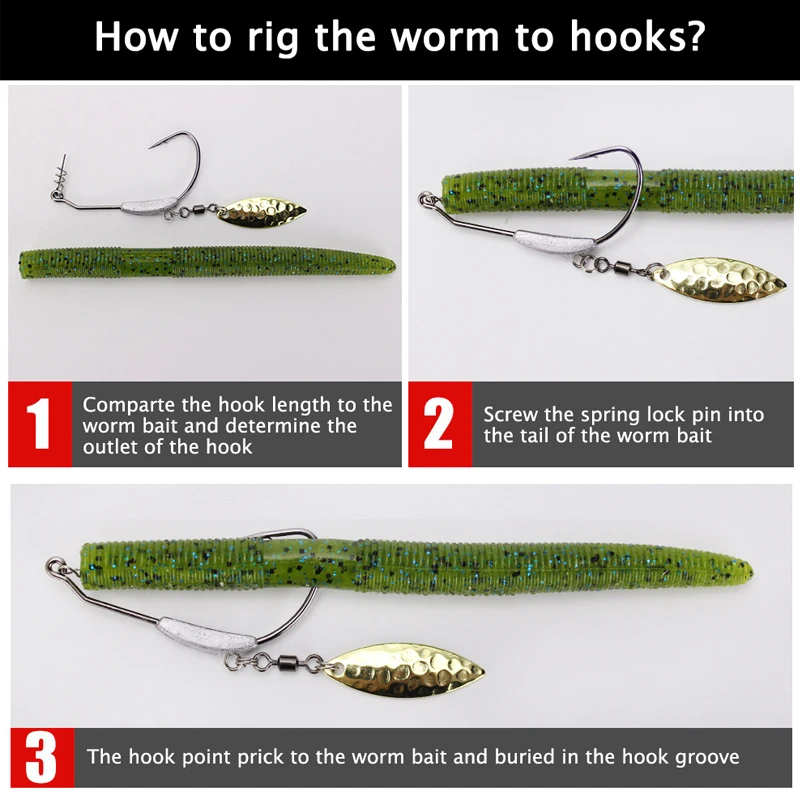 How to rig the worm to hooks?

1 Comparte the hook length to the worm bait and determine the outlet of the hook

2 Screw the spring lock pin into the tail of the worm bait

3 The hook point prick to the worm bait and buried in the hook groove