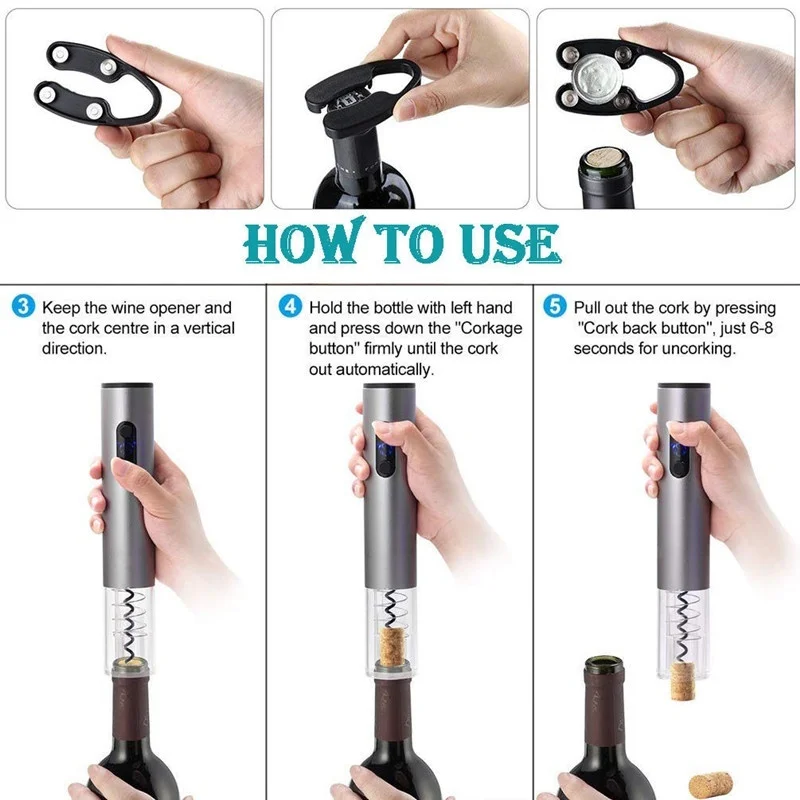 HOW TO USE

3 Keep the wine opener and the cork centre in a vertical direction.

4 Hold the bottle with left hand and press down the "Corkage button" firmly until the cork out automatically.

5 Pull out the cork by pressing "Cork back button", just 6-8 seconds for uncorking.