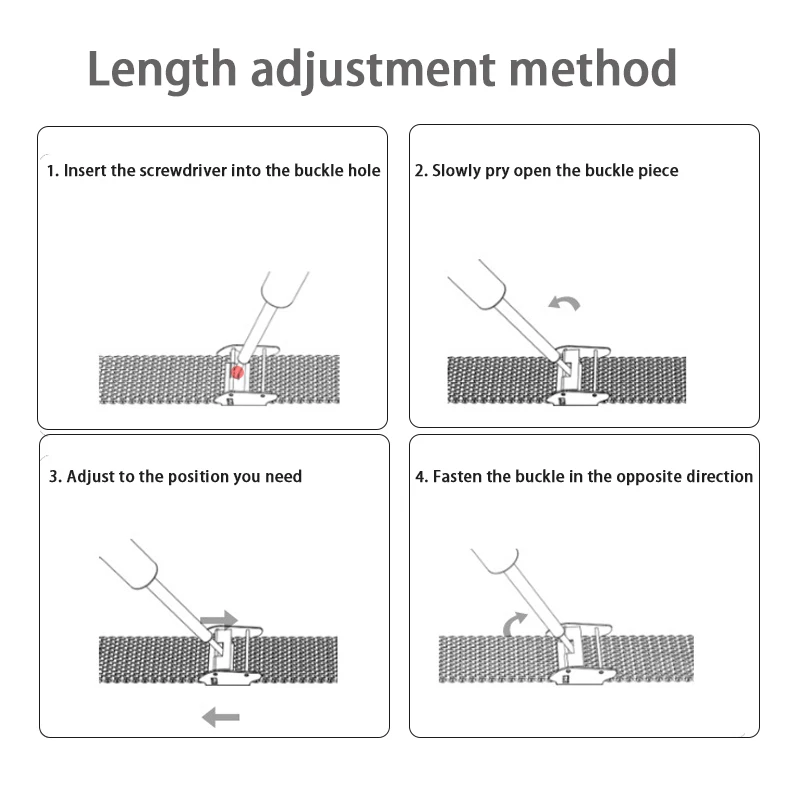 Length adjustment method

1. Insert the screwdriver into the buckle hole

2. Slowly pry open the buckle piece

3. Adjust to the position you need

4. Fasten the buckle in the opposite direction