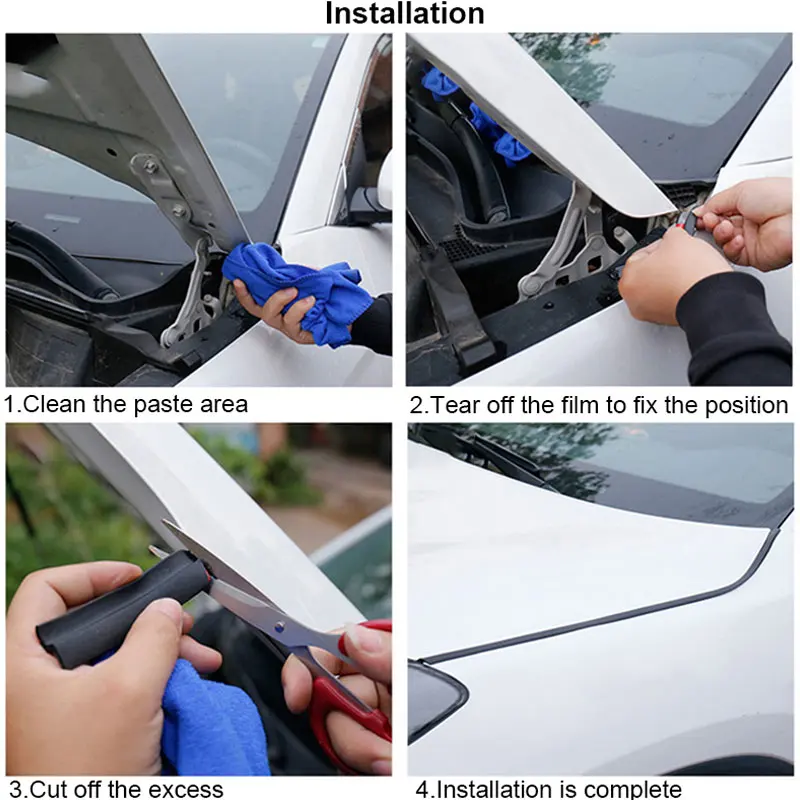 Installation

1.Clean the paste area

2.Tear off the film to fix the position

3.Cut off the excess

4.Installation is complete