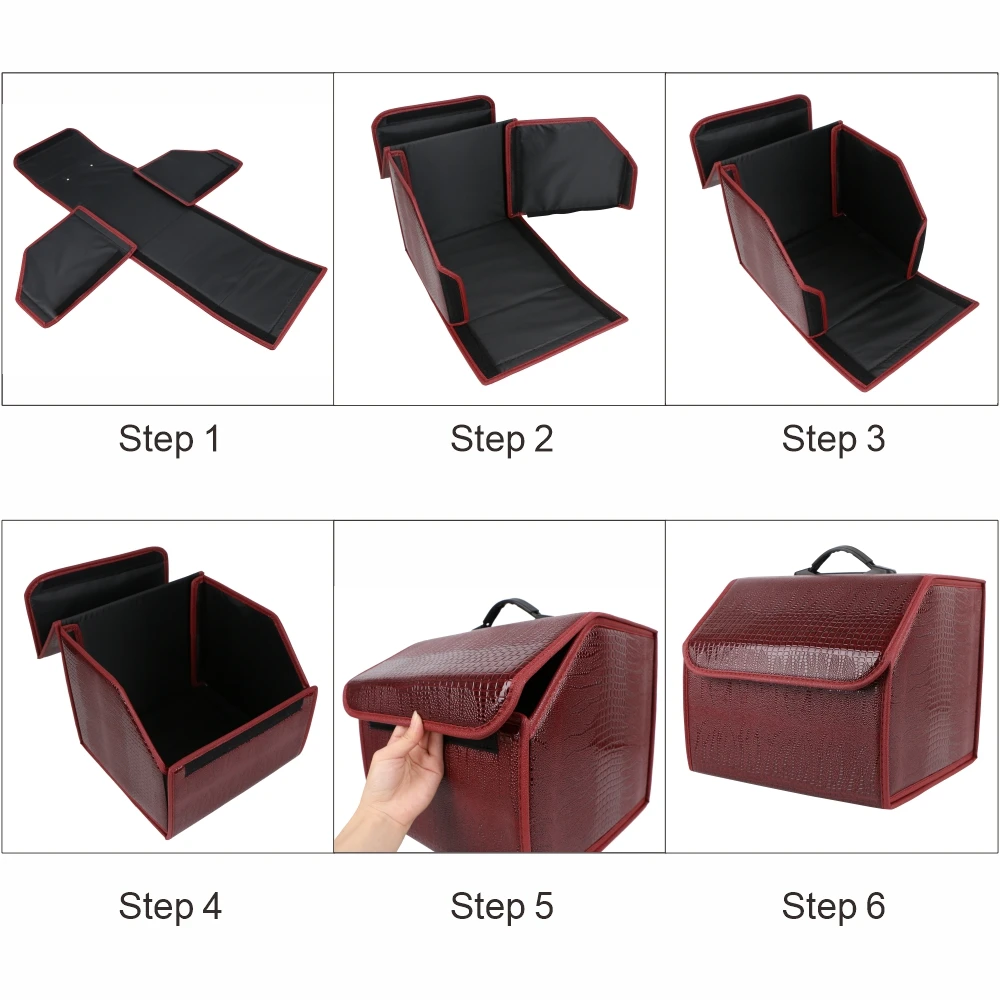 Step 1

Step 2

Step 3

Step 4

Step 5

Step 6